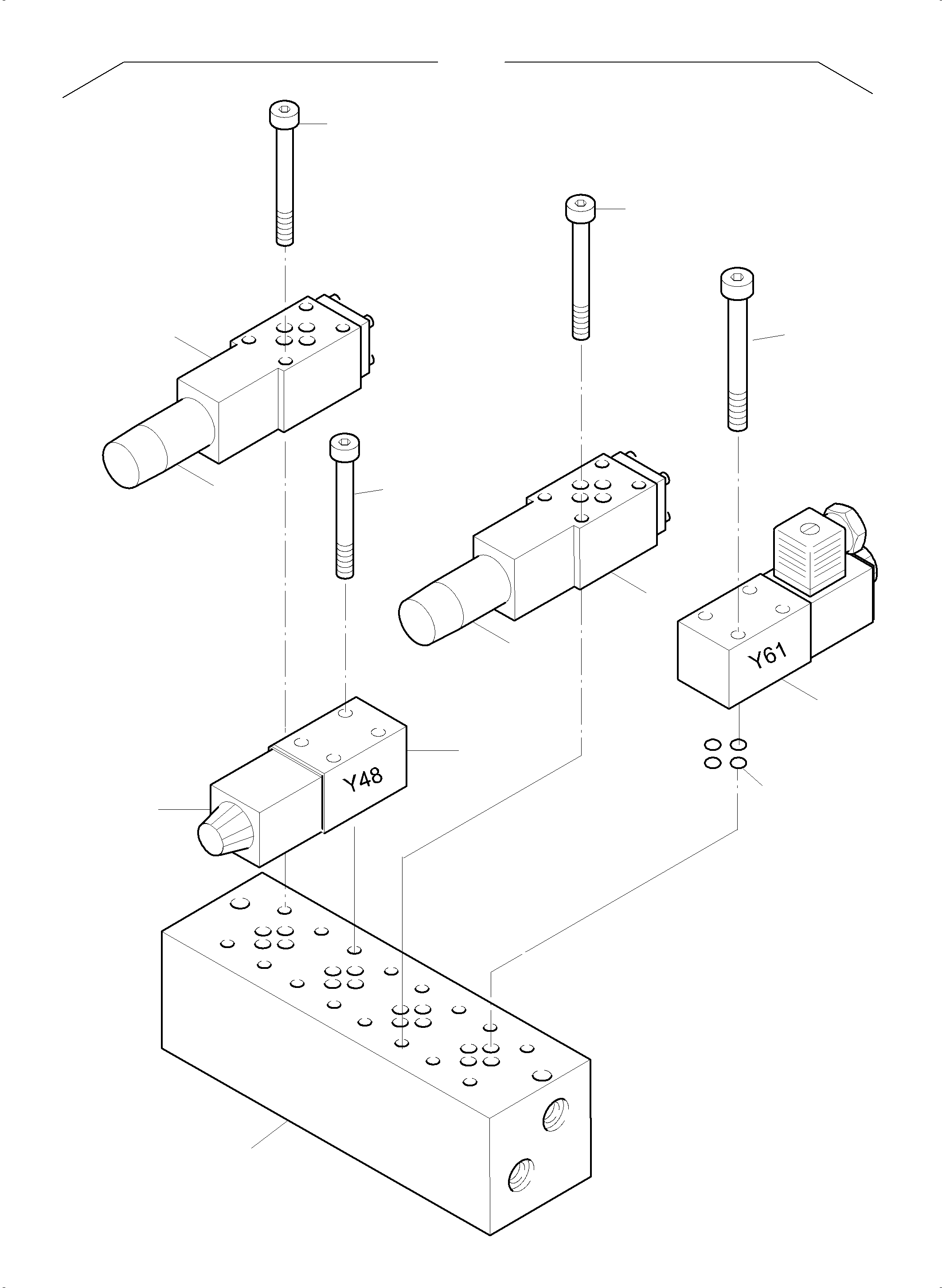 Y61

Y48