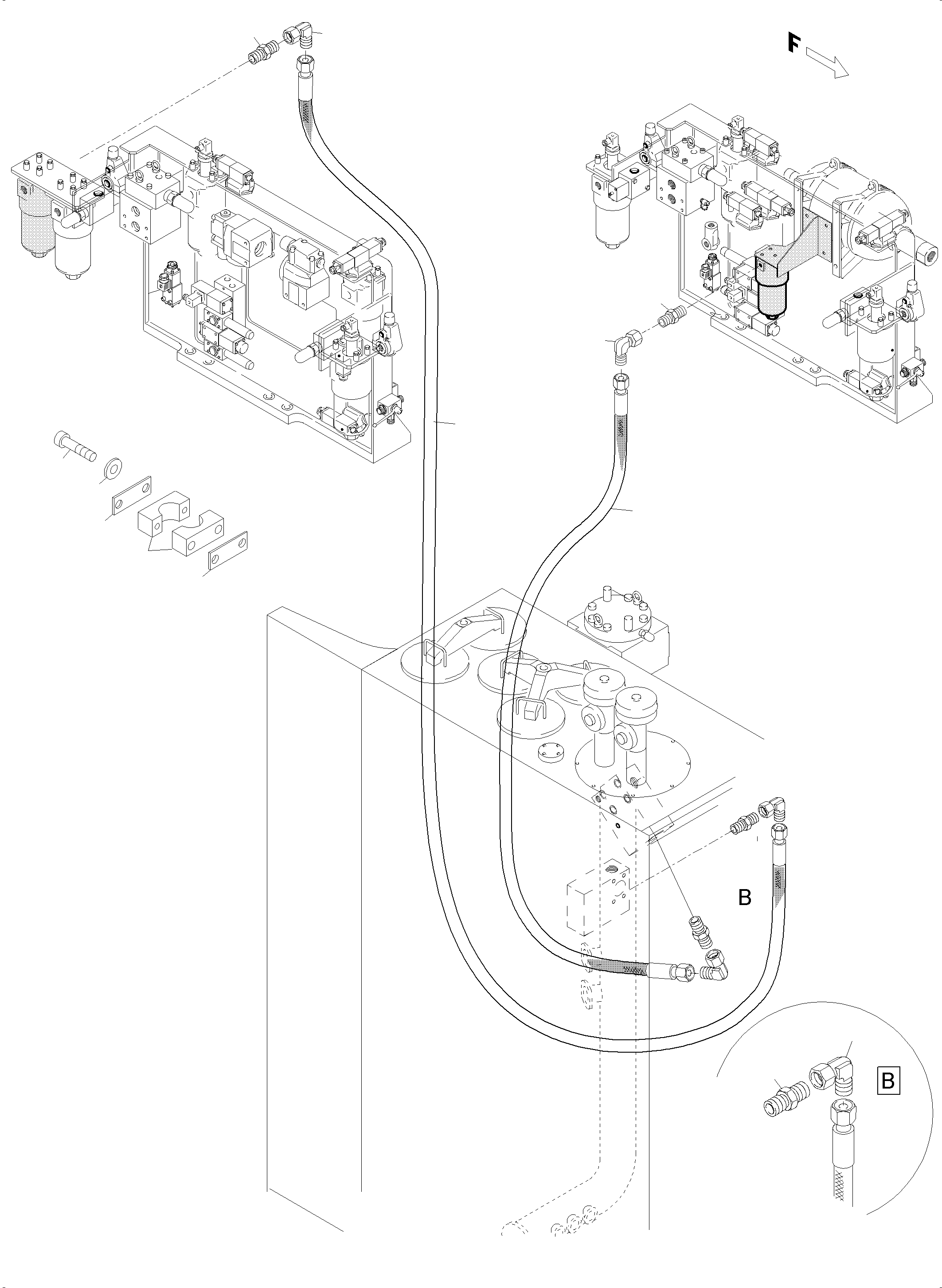 F

B

B