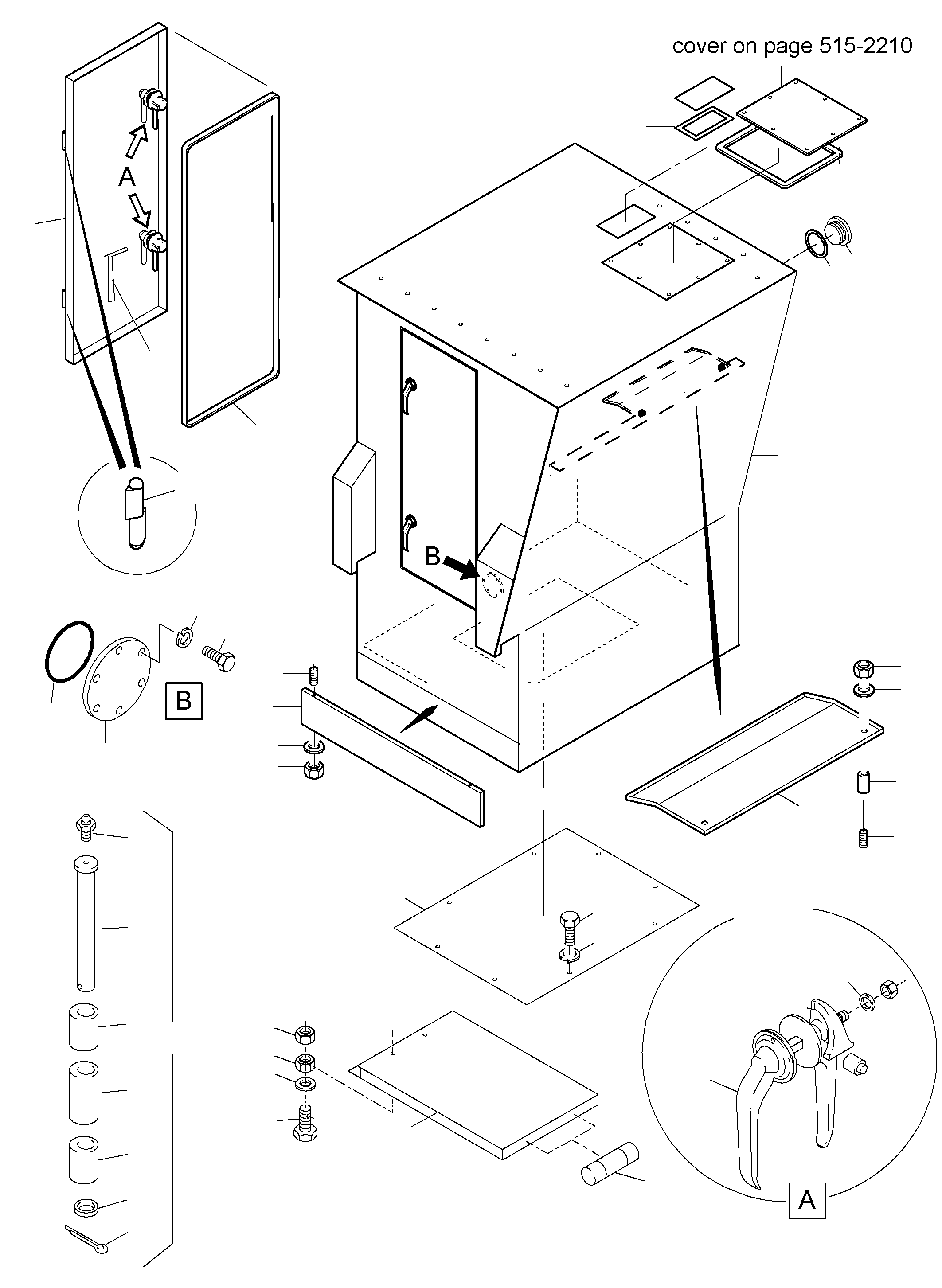 cover on page 515-2210

A

B

B

A