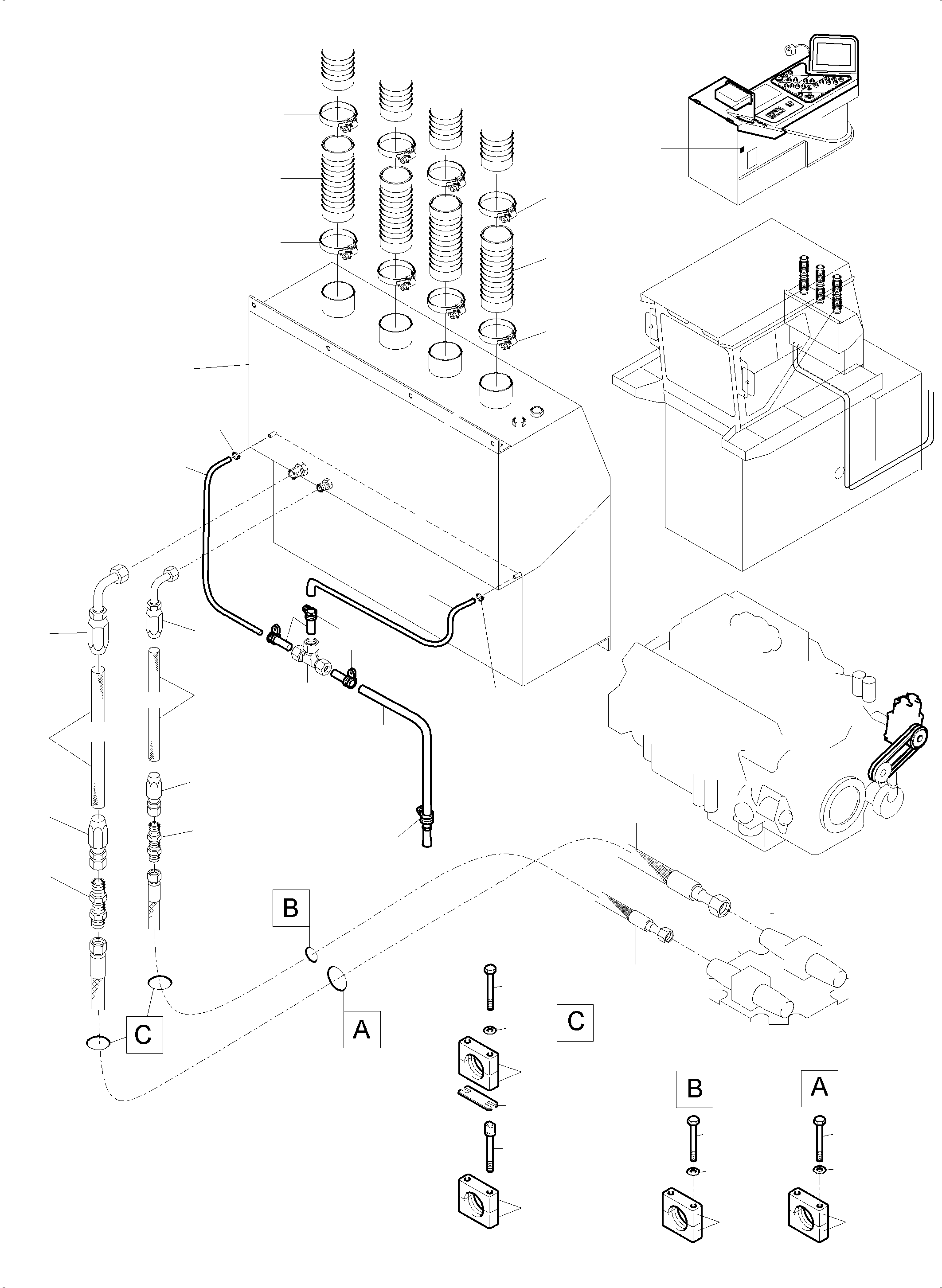 B

C

A

C

B

A