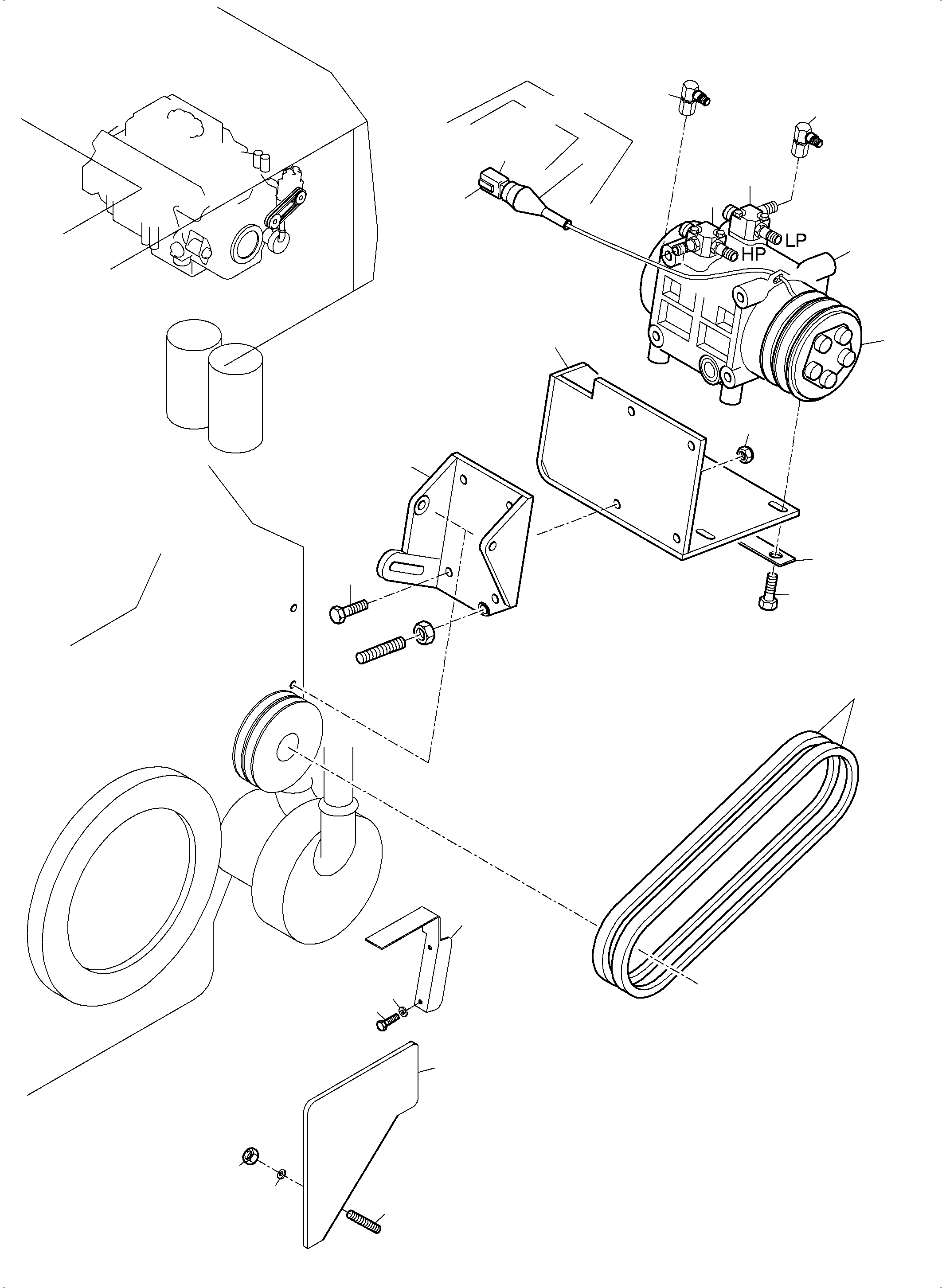 LP
HP