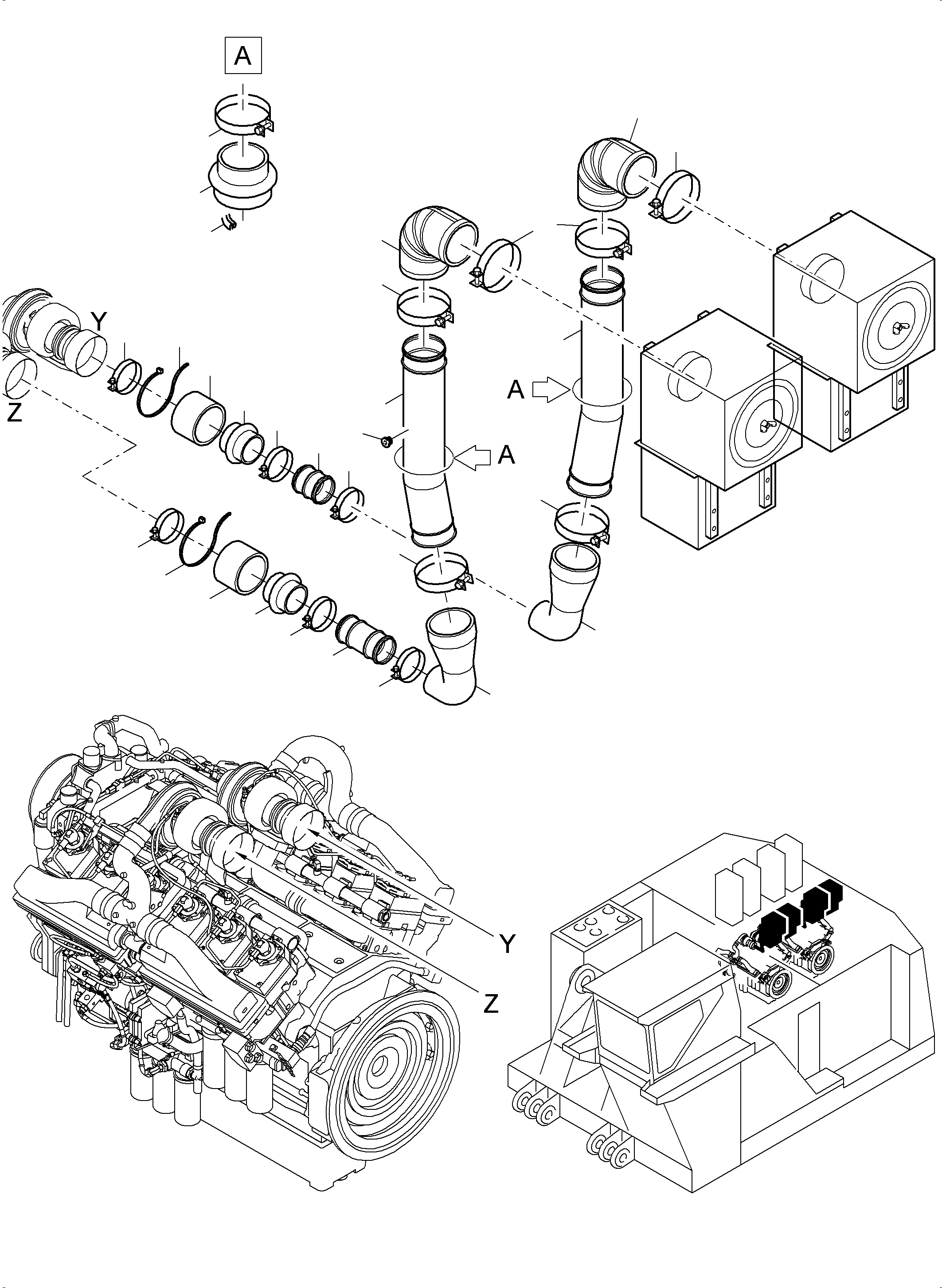 A

Y

Z

A

A

Y

Z