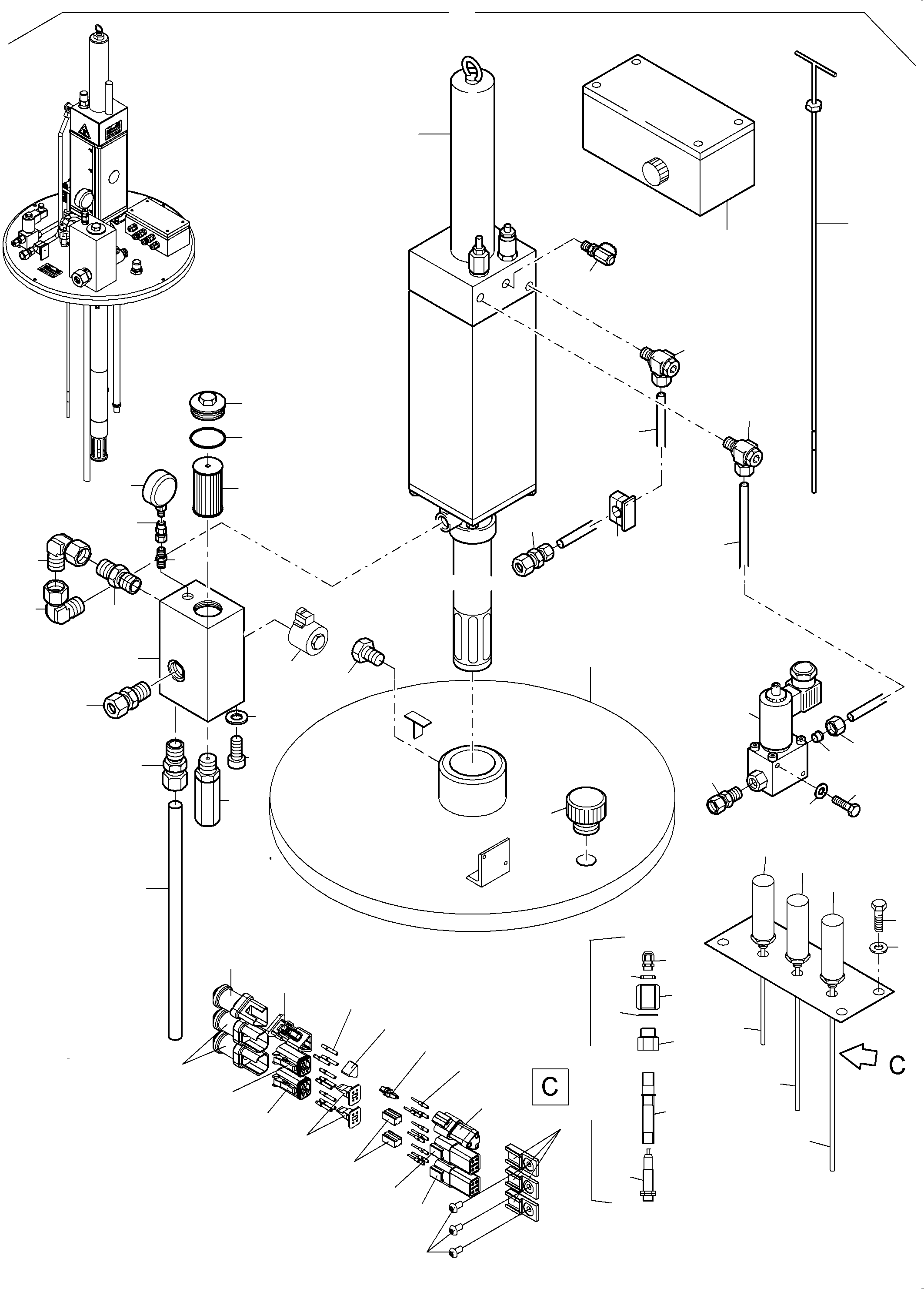 C

C