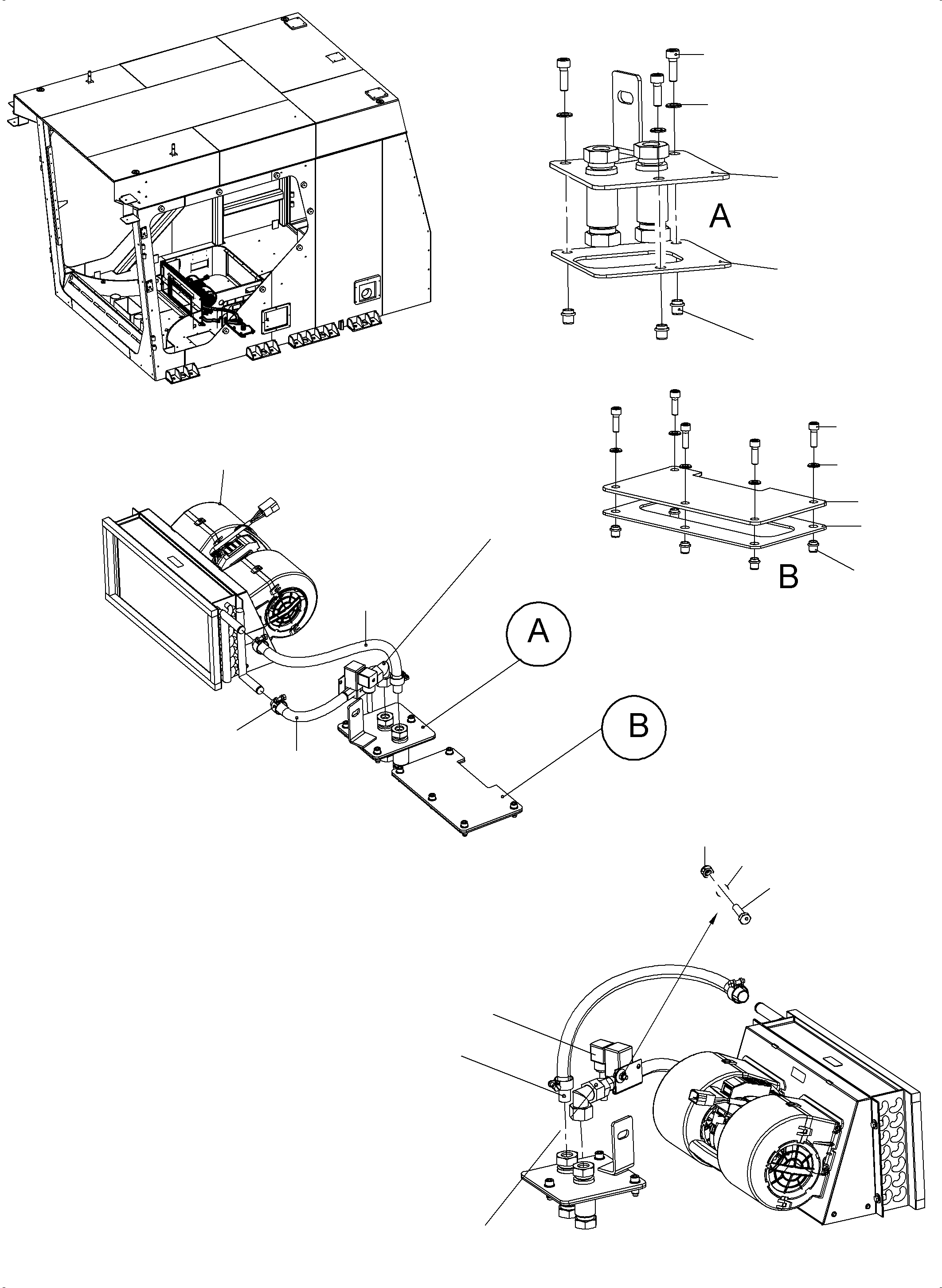 A

B

A

B