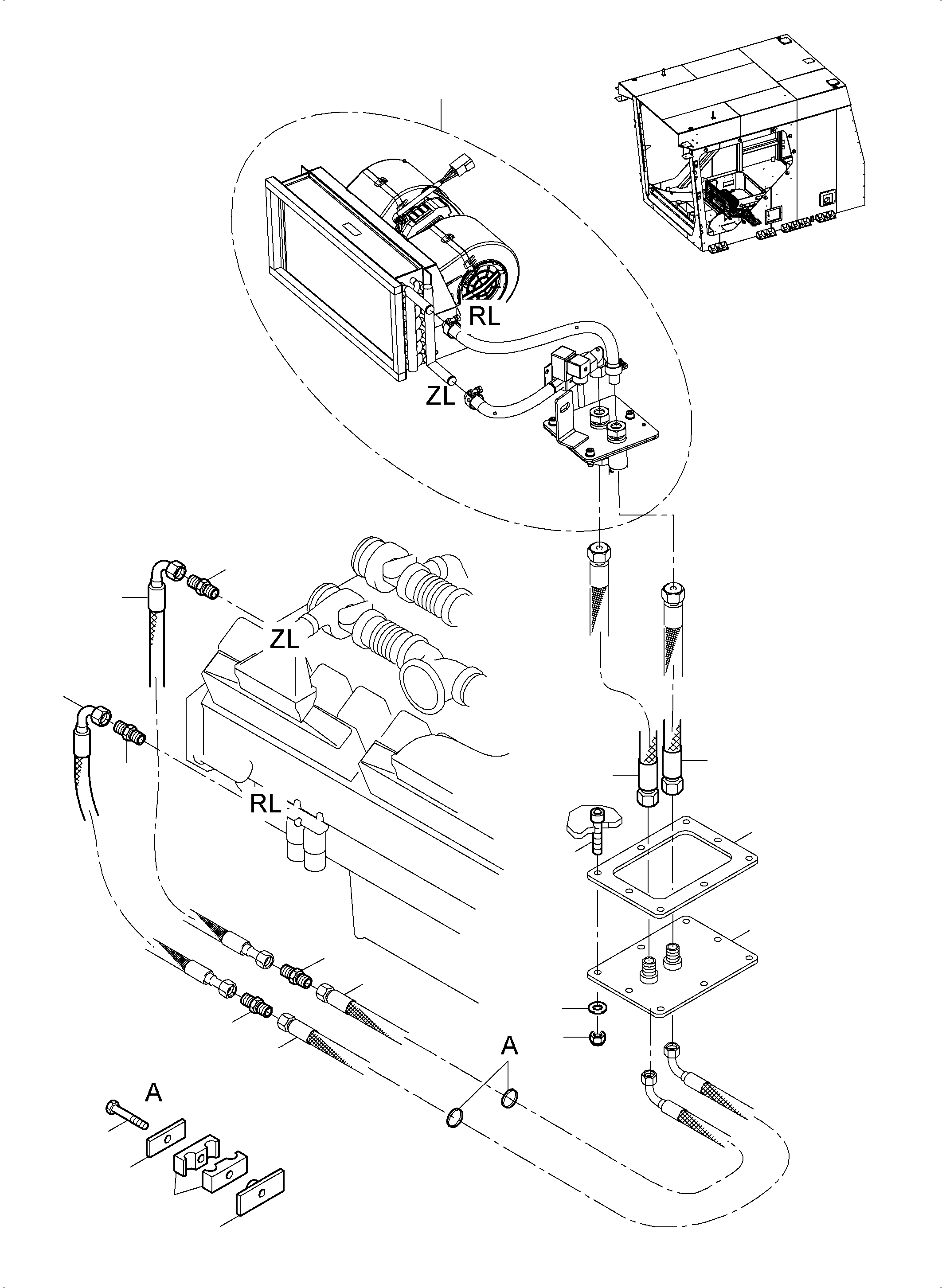 RL
ZL
ZL
RL
A
A