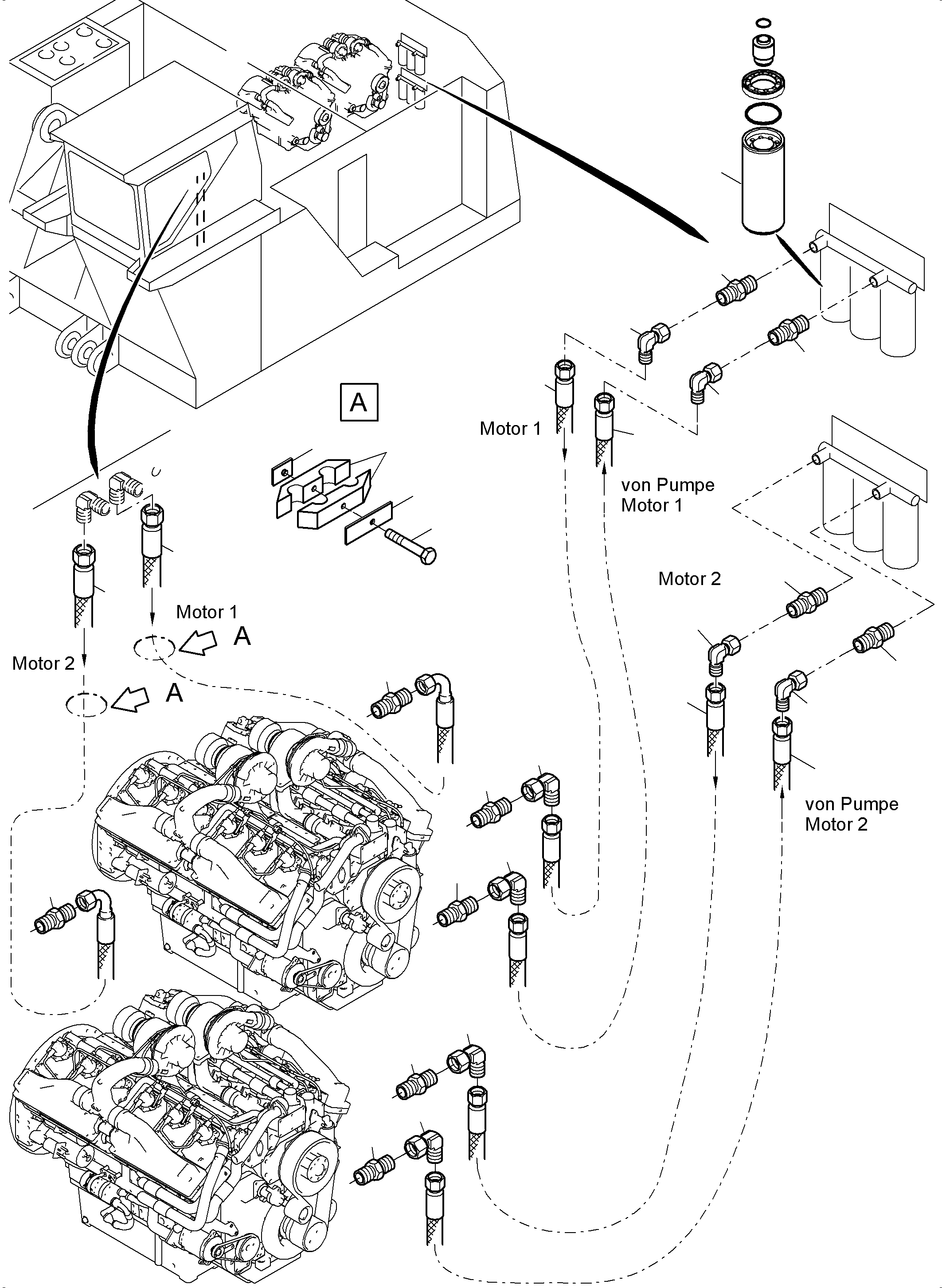 A

Motor 1

von Pumpe
Motor 1

Motor 2

Motor 1

A

Motor 2

A

von Pumpe
Motor 2