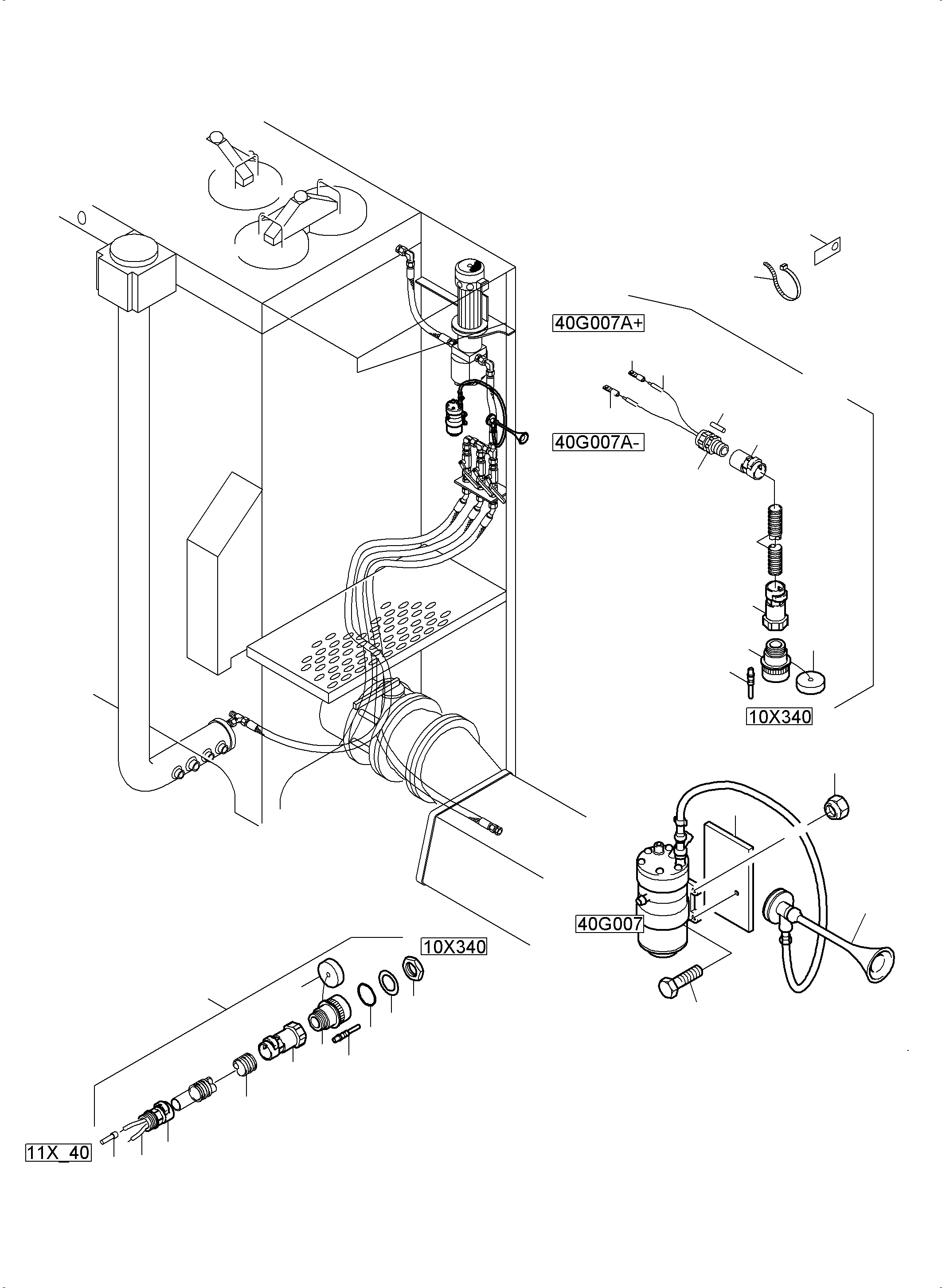 40G007A+

40G007A-

10X340

40G007

10X340

11X_40