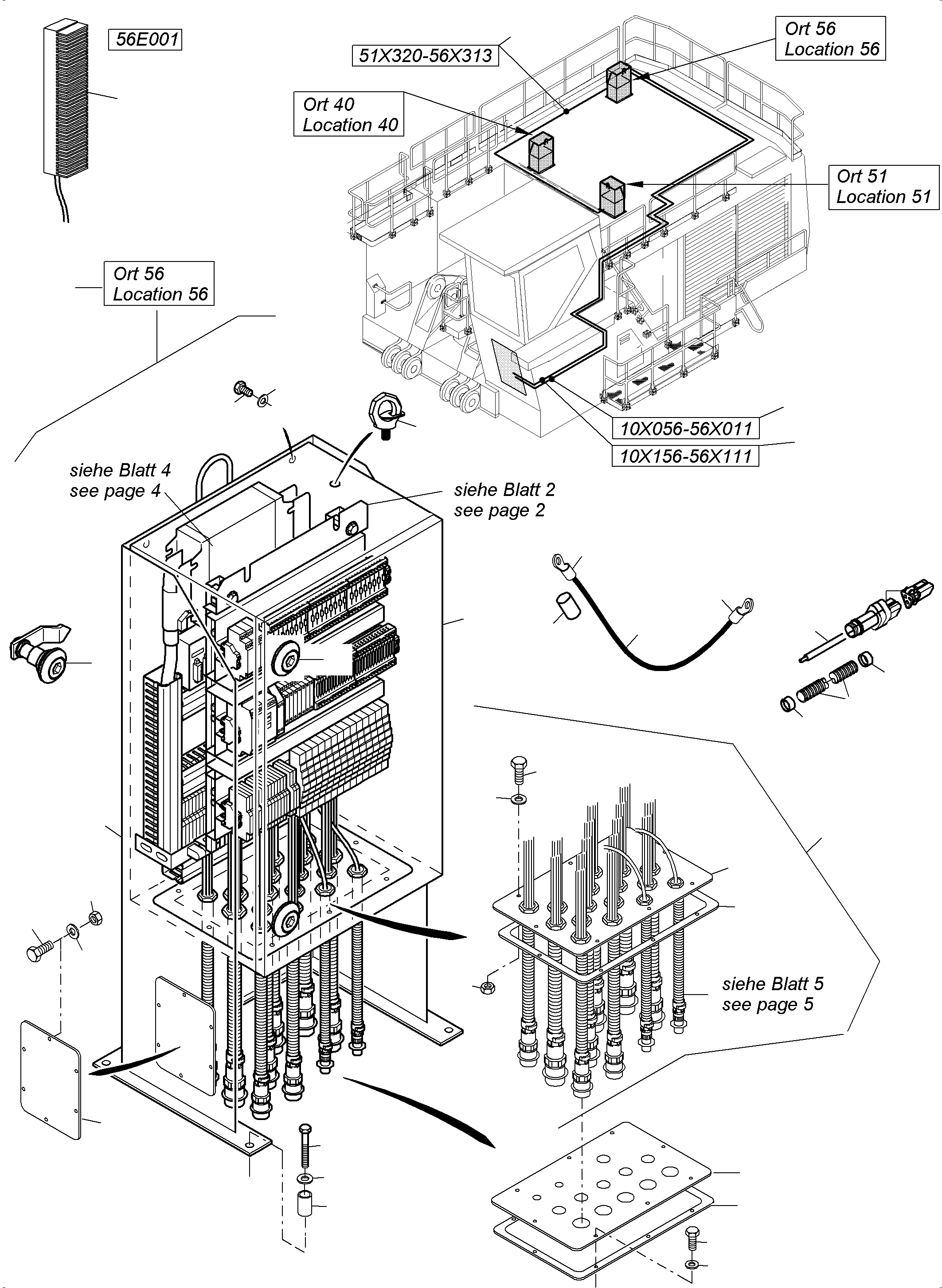 56E001

51X320-56X313

Ort 56
Location 56

Ort 40
Location 40

Ort 51
Location 51

Ort 56
Location 56

10X056-56X011

10X156-56X111

siehe Blatt 4
see page 4

siehe Blatt 2
see page 2

siehe Blatt 5
see page 5