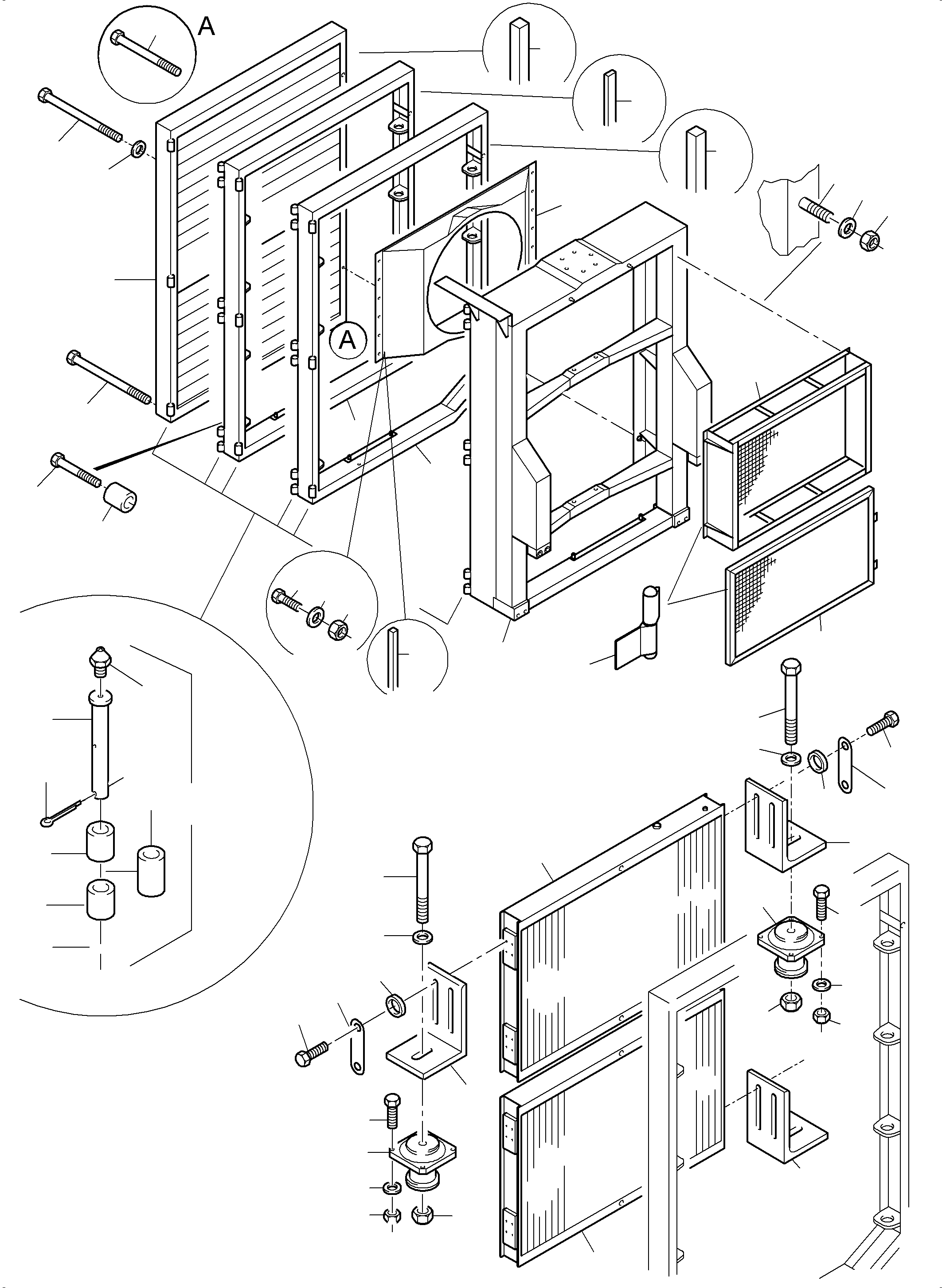 A

A