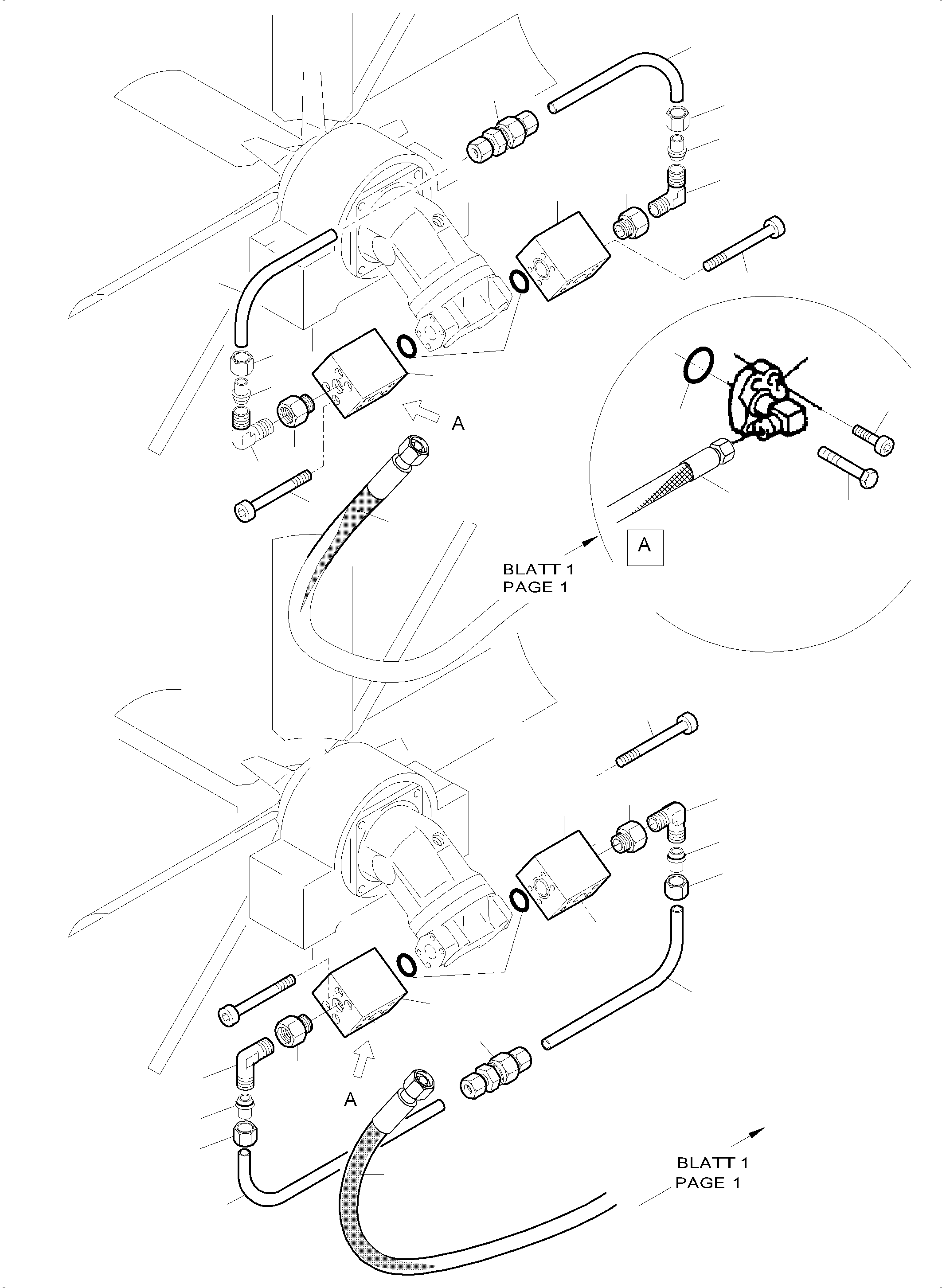 A

A

BLATT 1
PAGE 1

A

BLATT 1
PAGE 1