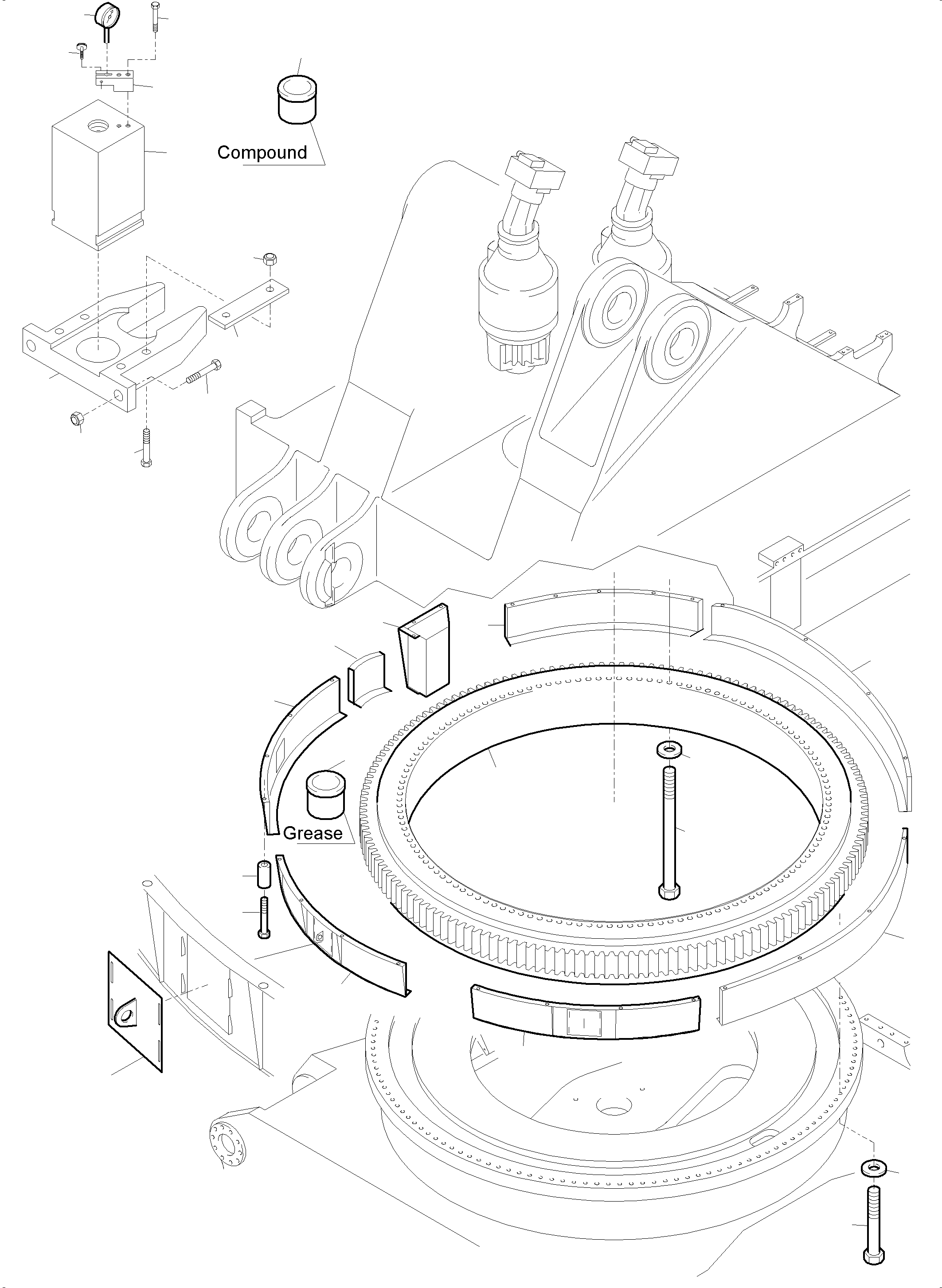 Compound

Grease