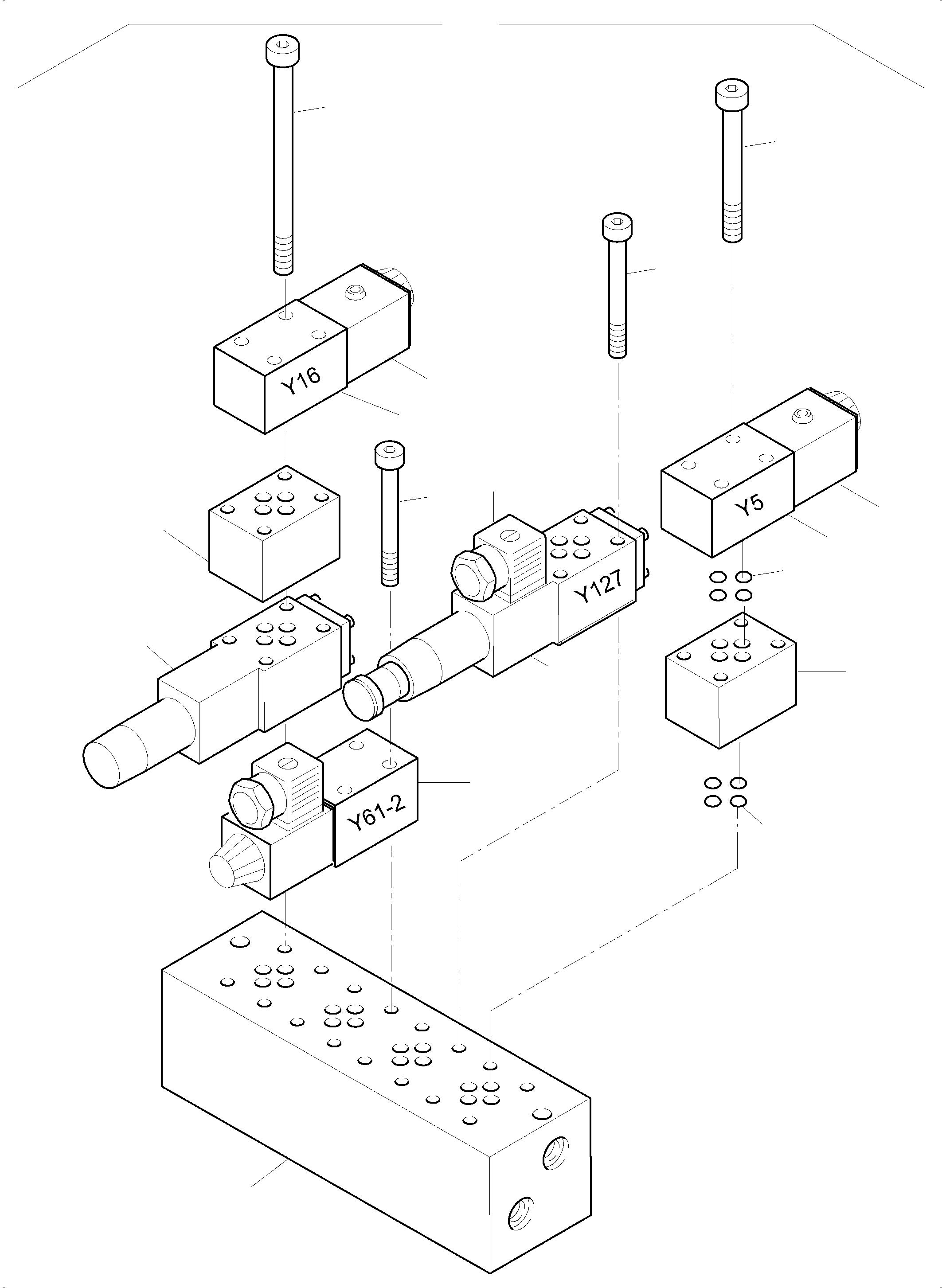 Y16
Y5
Y127
Y61-2