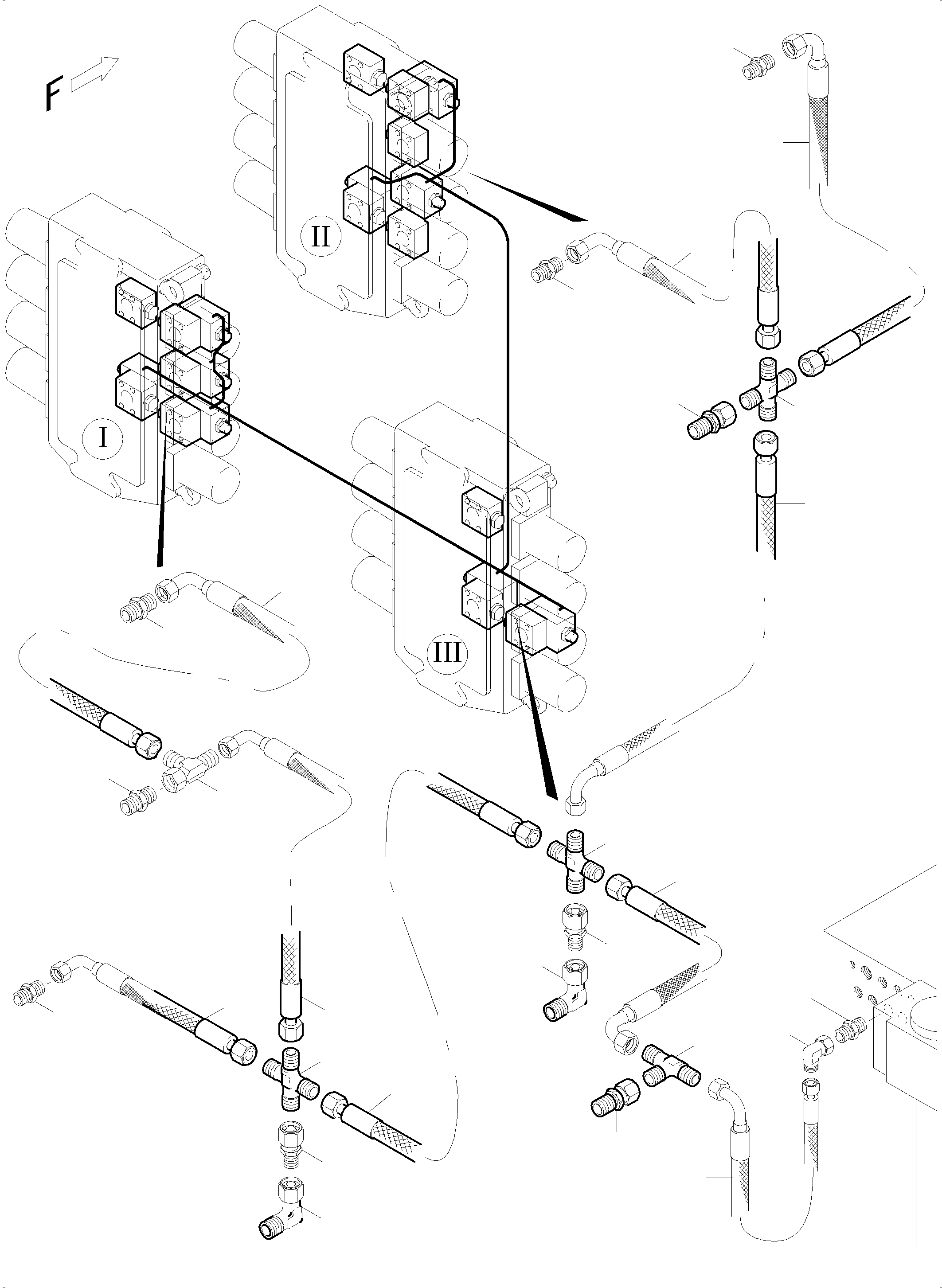 F

II

I

III