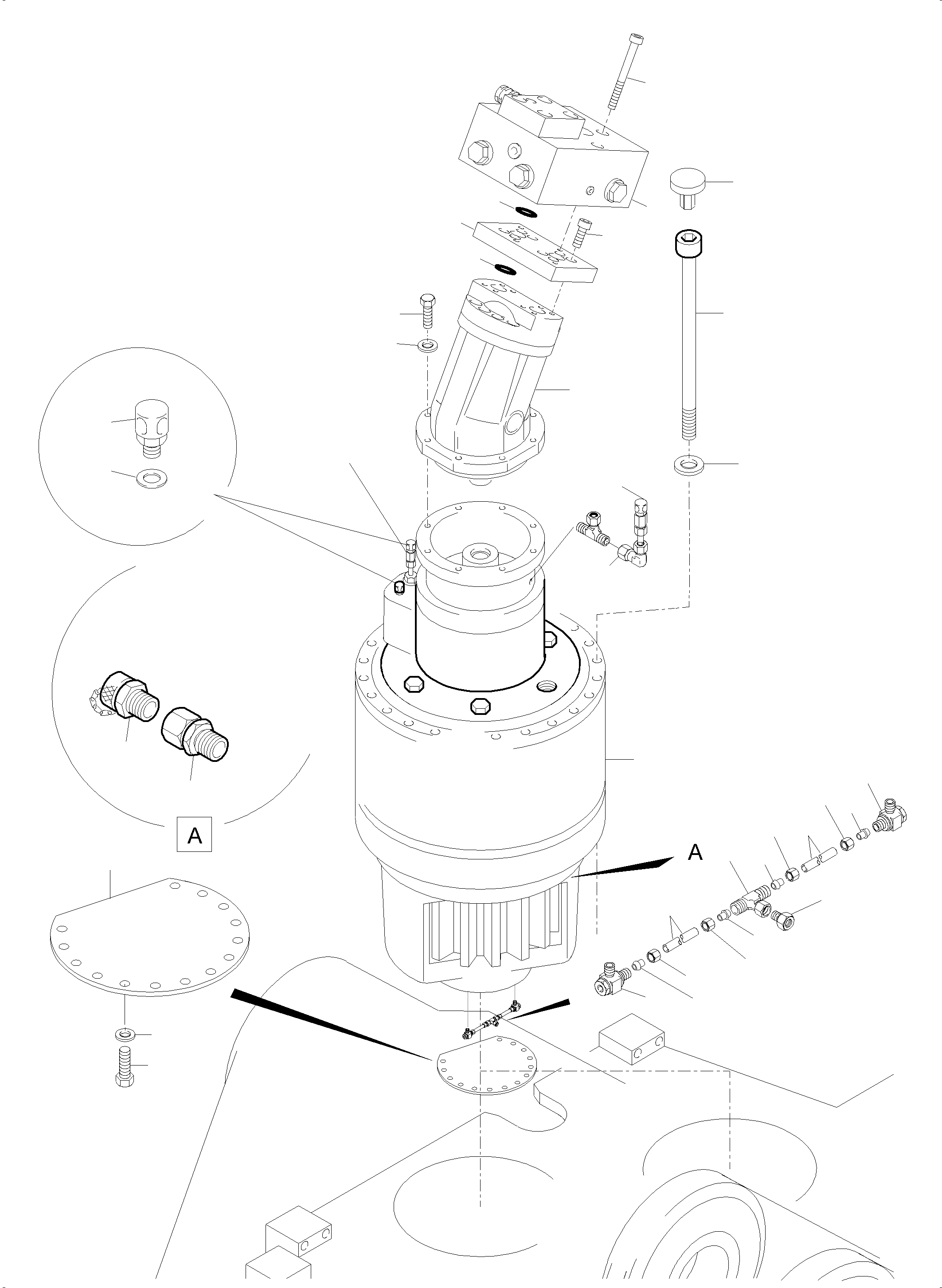 A

A