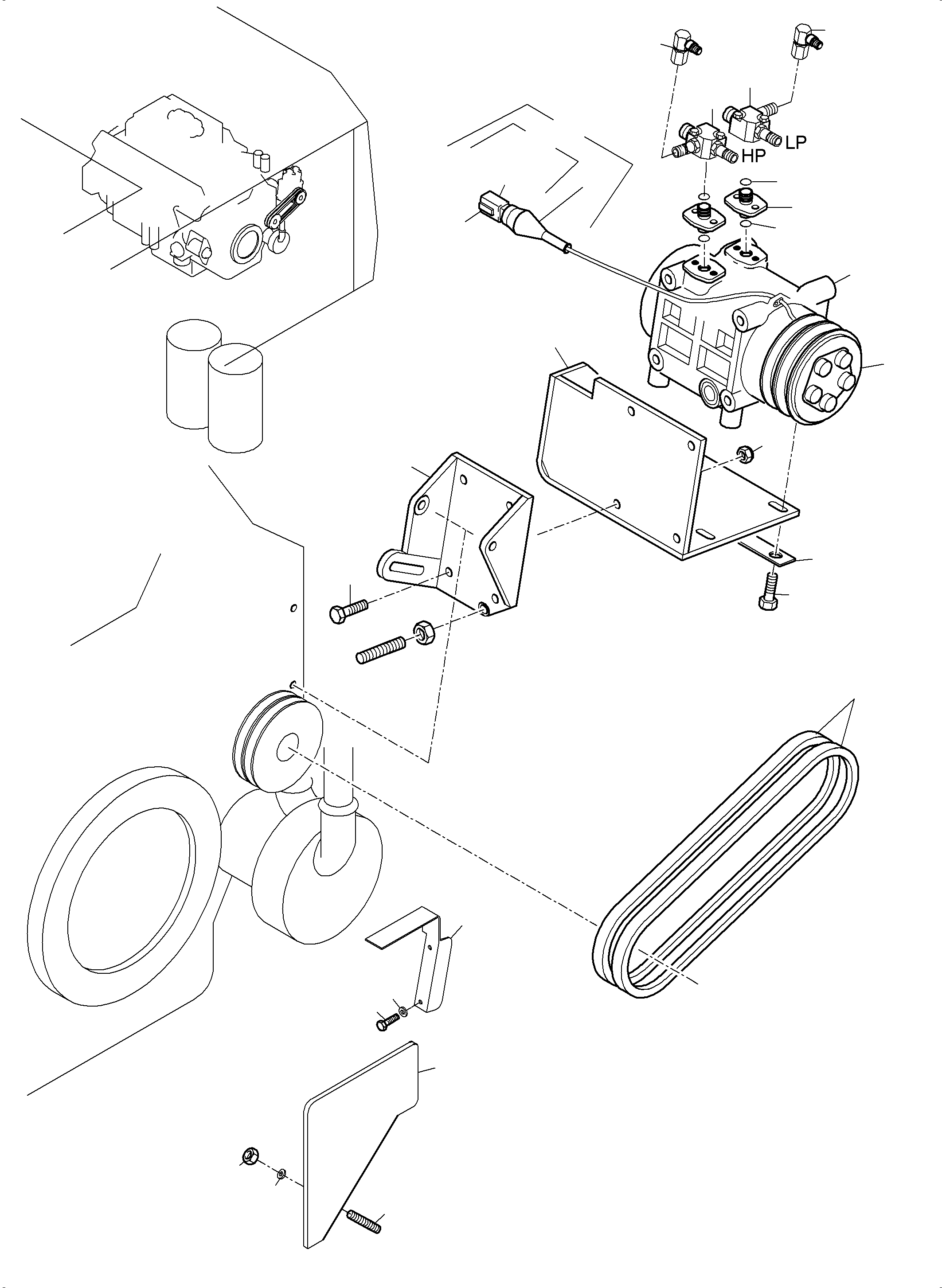 LP
HP