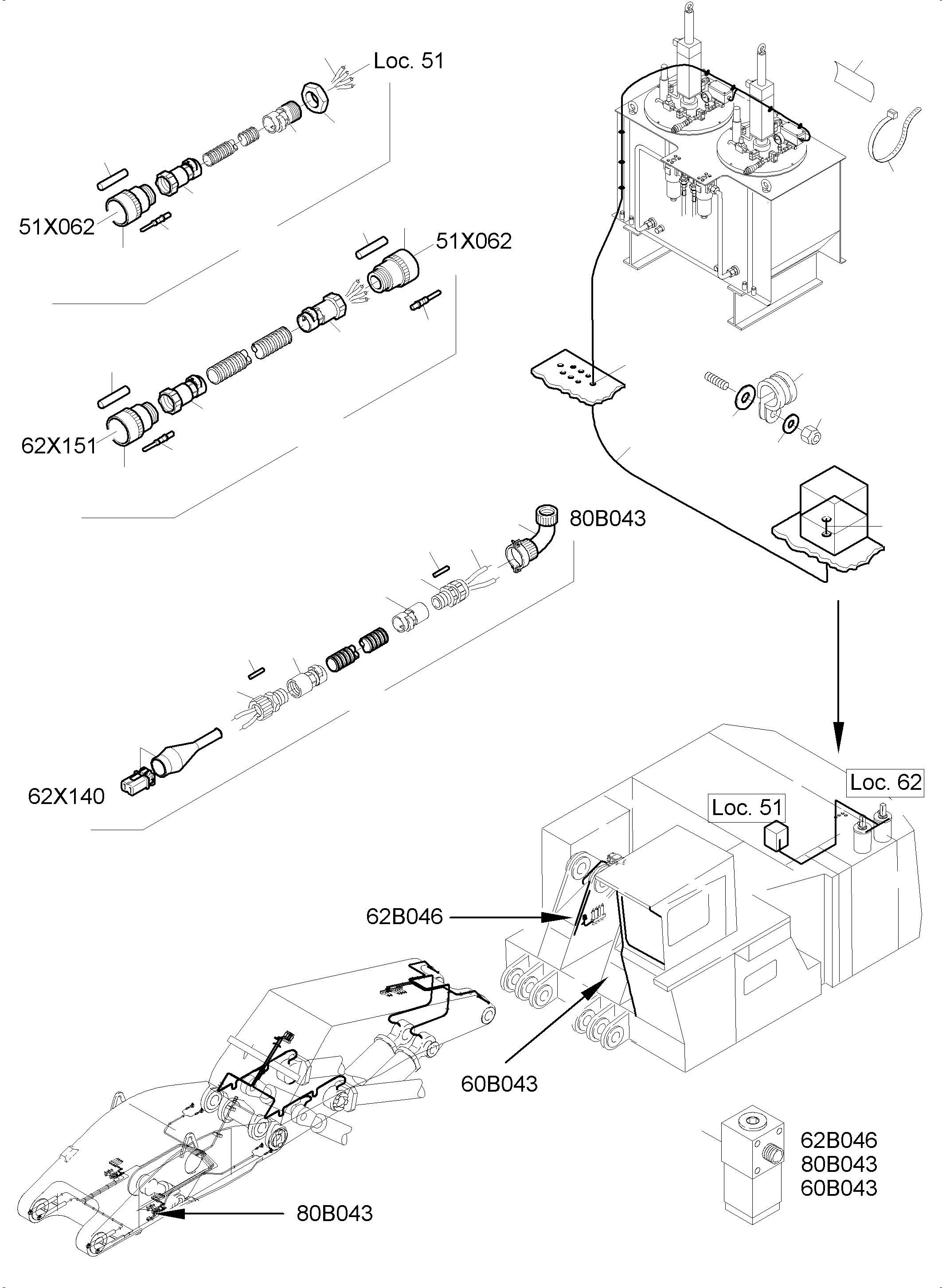 Loc. 51

51X062

51X062

62X151

80B043

62X140

Loc. 62

Loc. 51

62B046

60B043

62B046
80B043
60B043

80B043