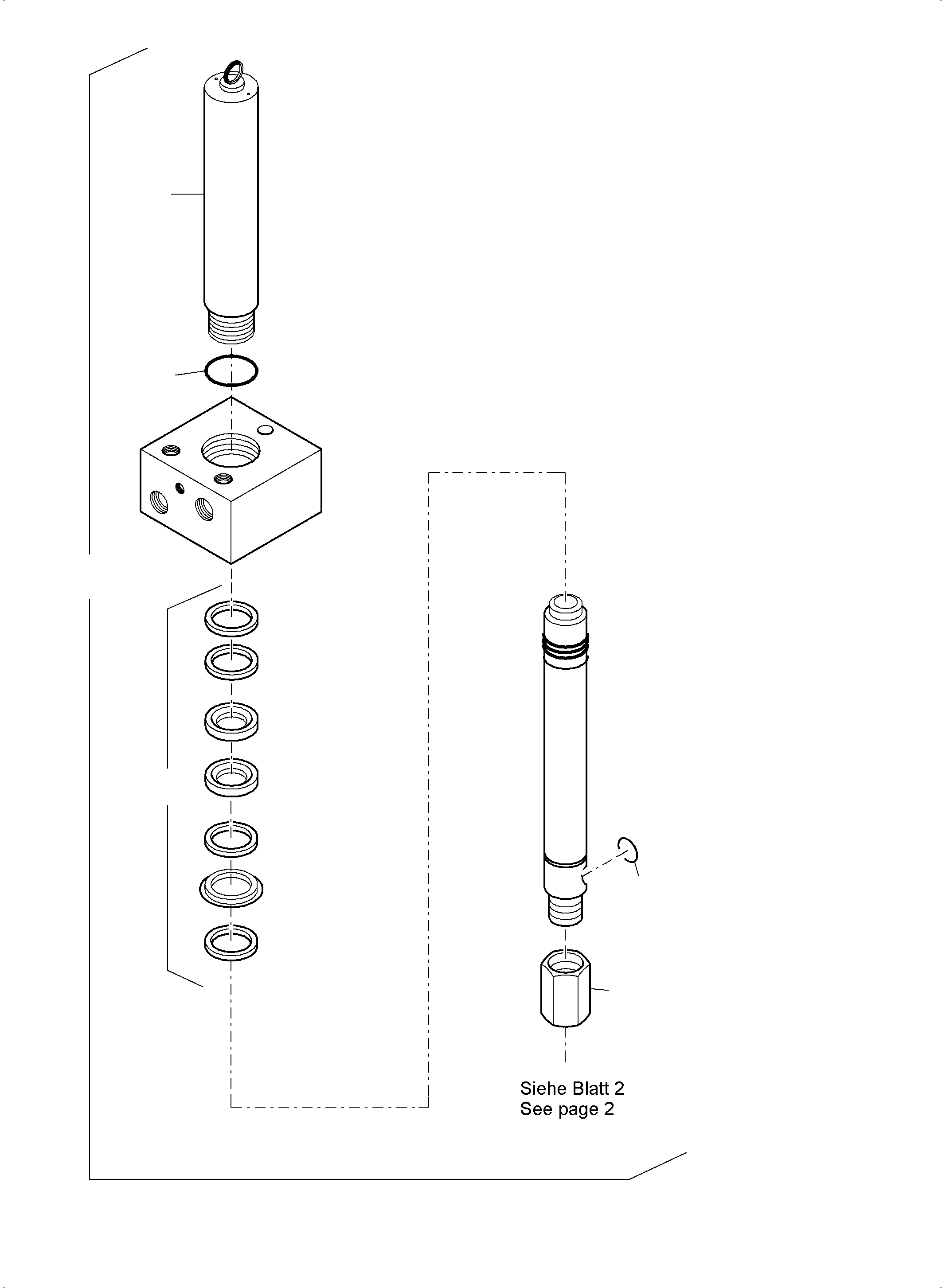 Siehe Blatt 2
See page 2