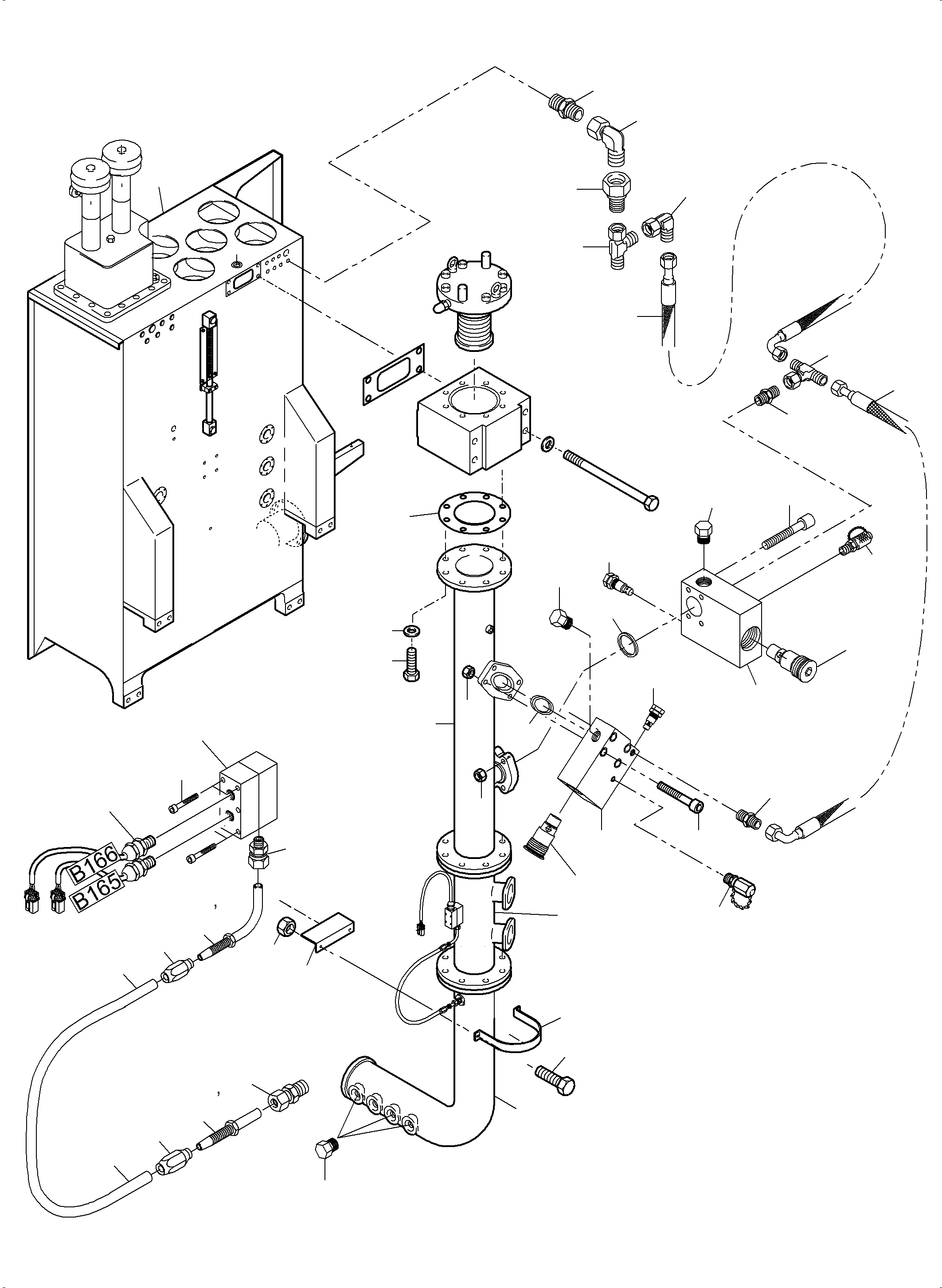 B166
B165