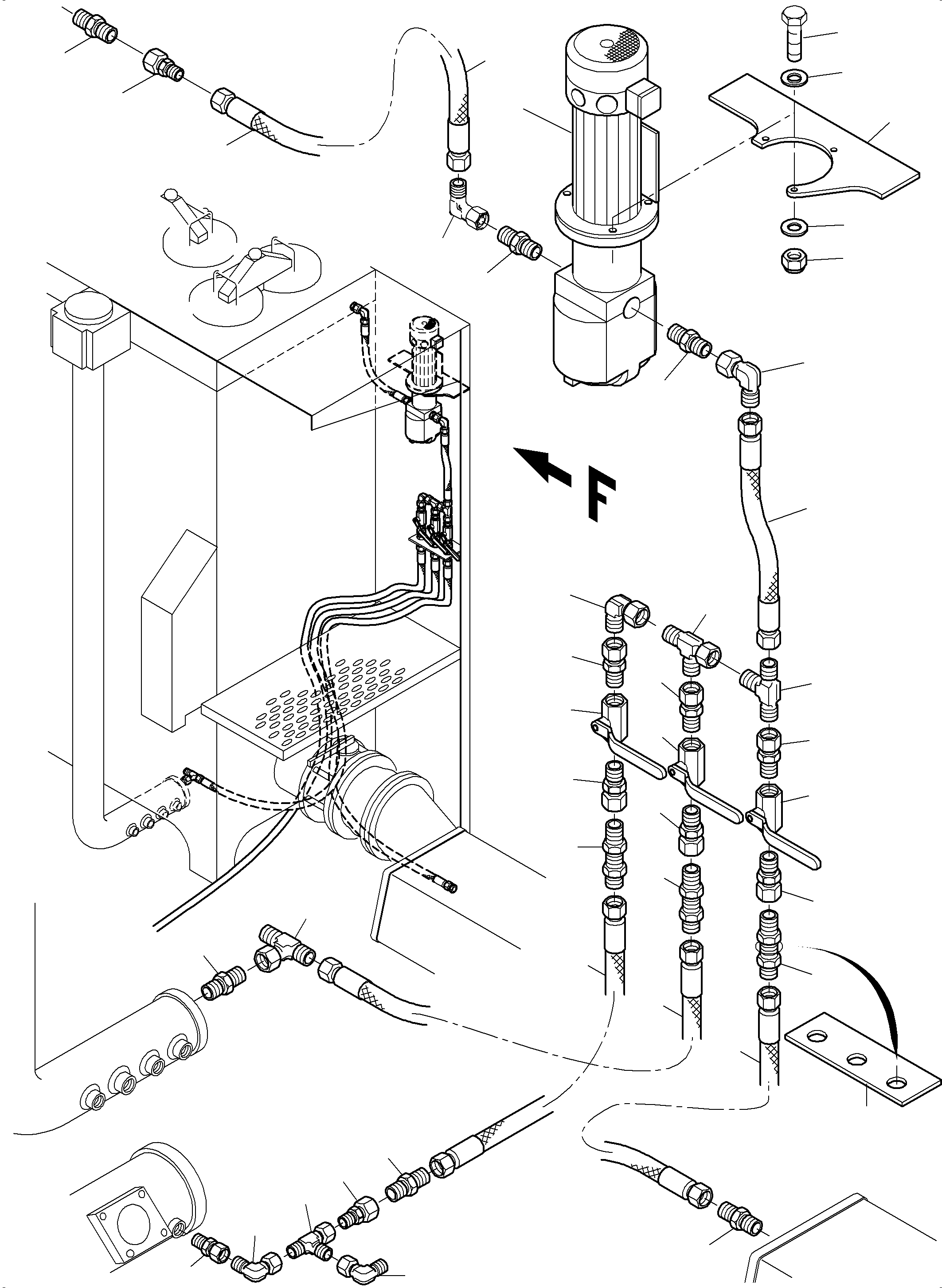 F