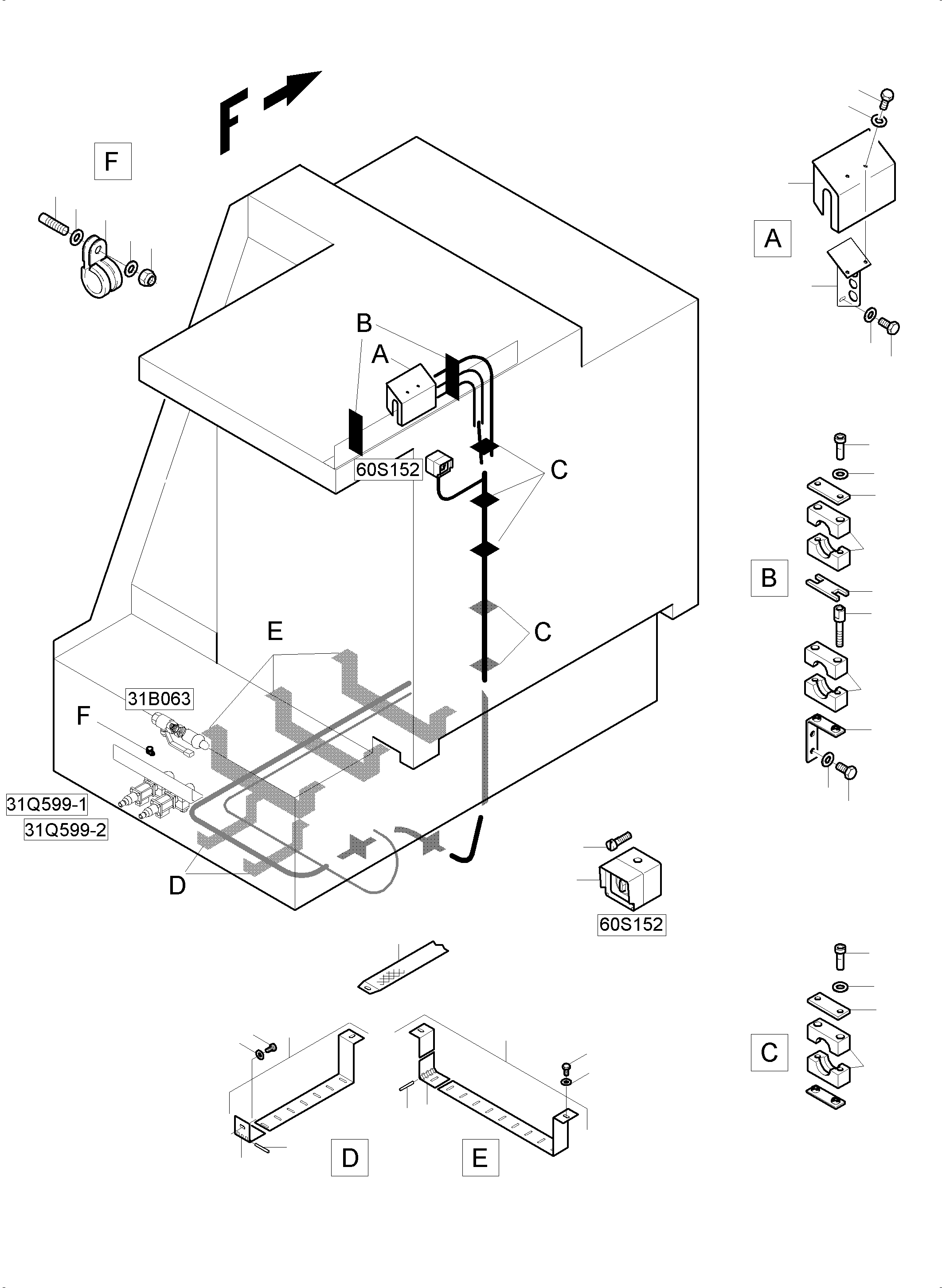 F

F

A

B

A

60S152

C

B

C

E

31B063

F

31Q599-1

31Q599-2

D

60S152

C

D

E