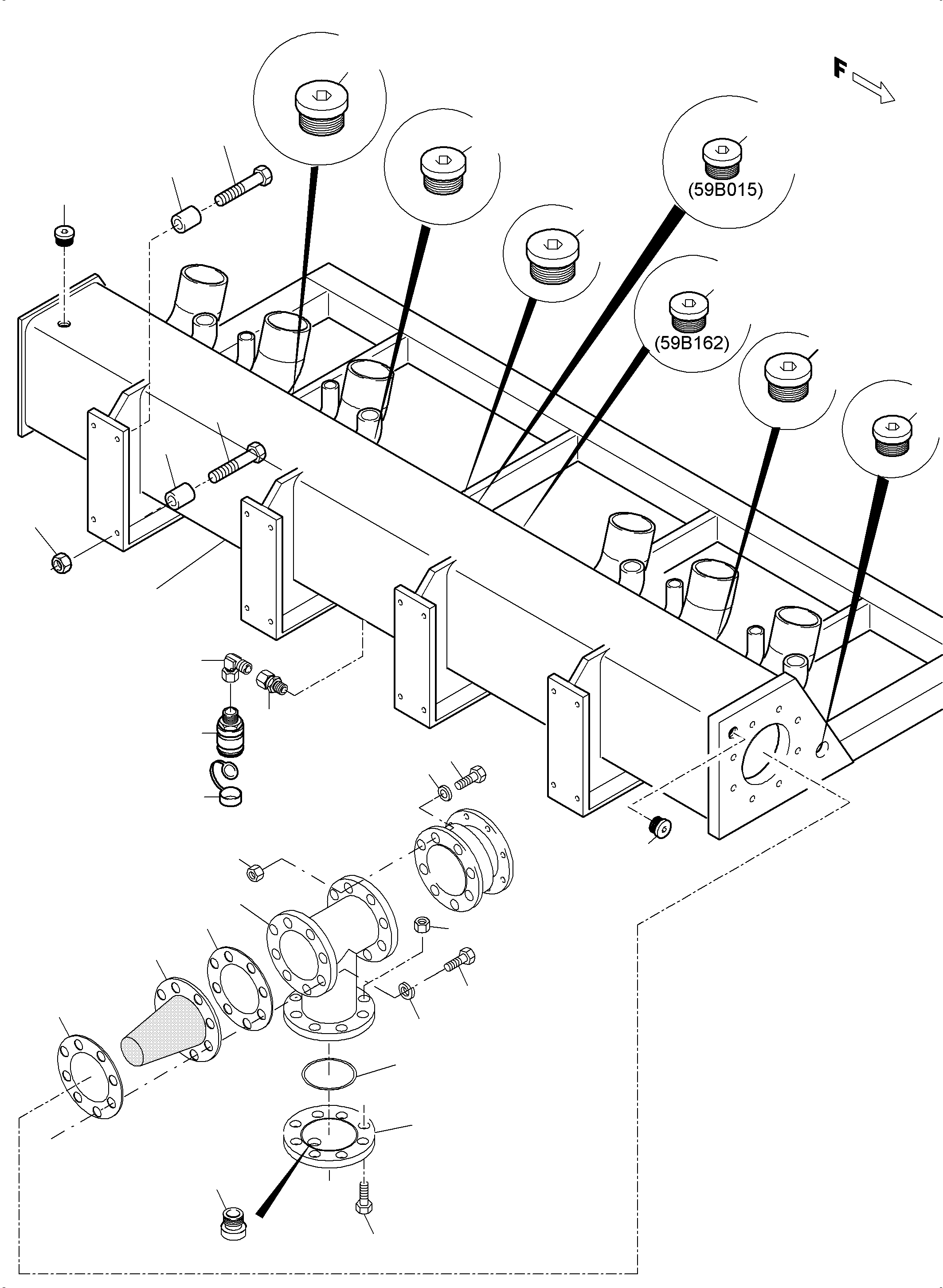 F
(59B015)
(59B162)