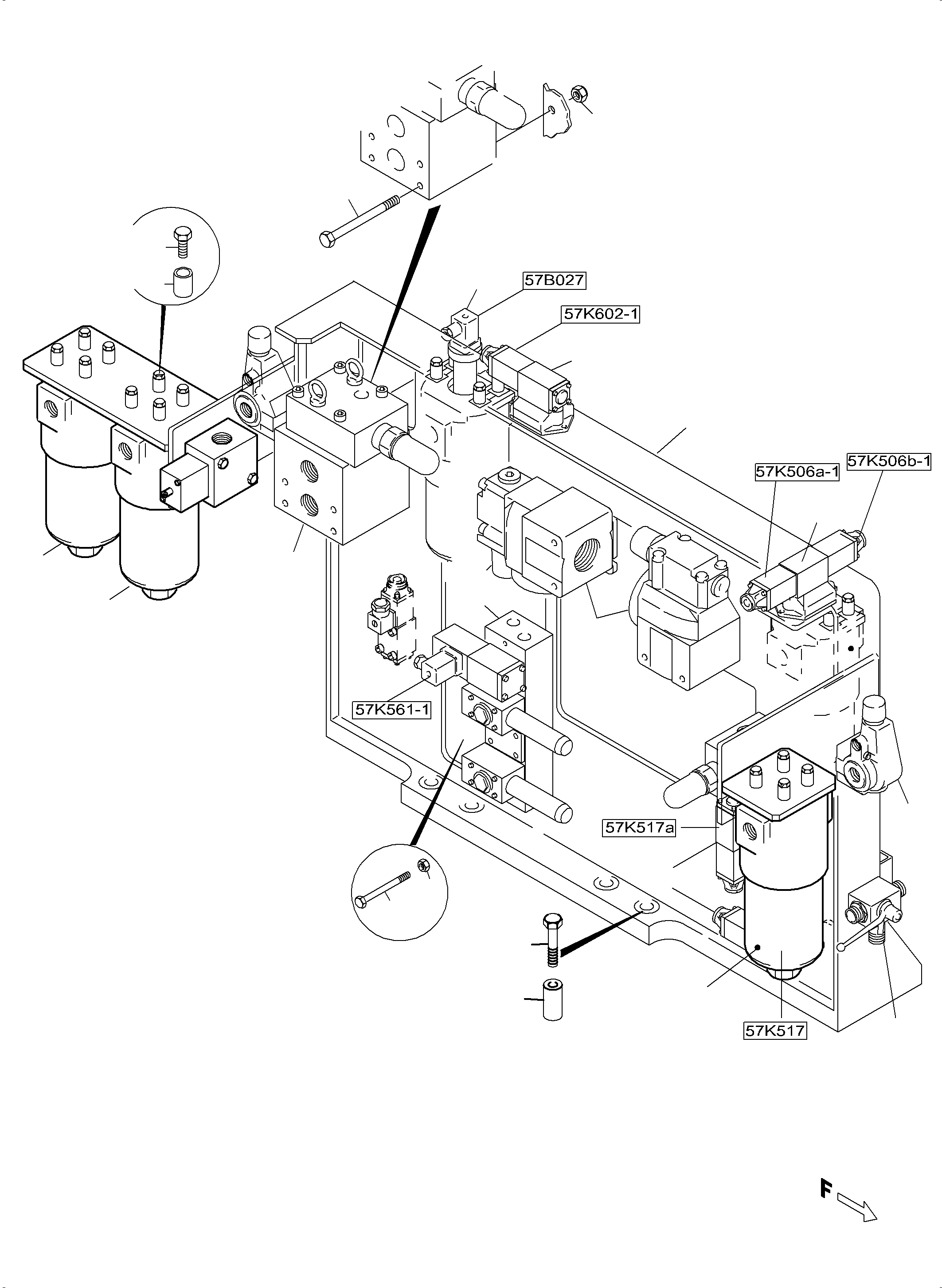 57B027
57K602-1
57K506a-1
57K506b-1
57K561-1
57K517a
57K517
F