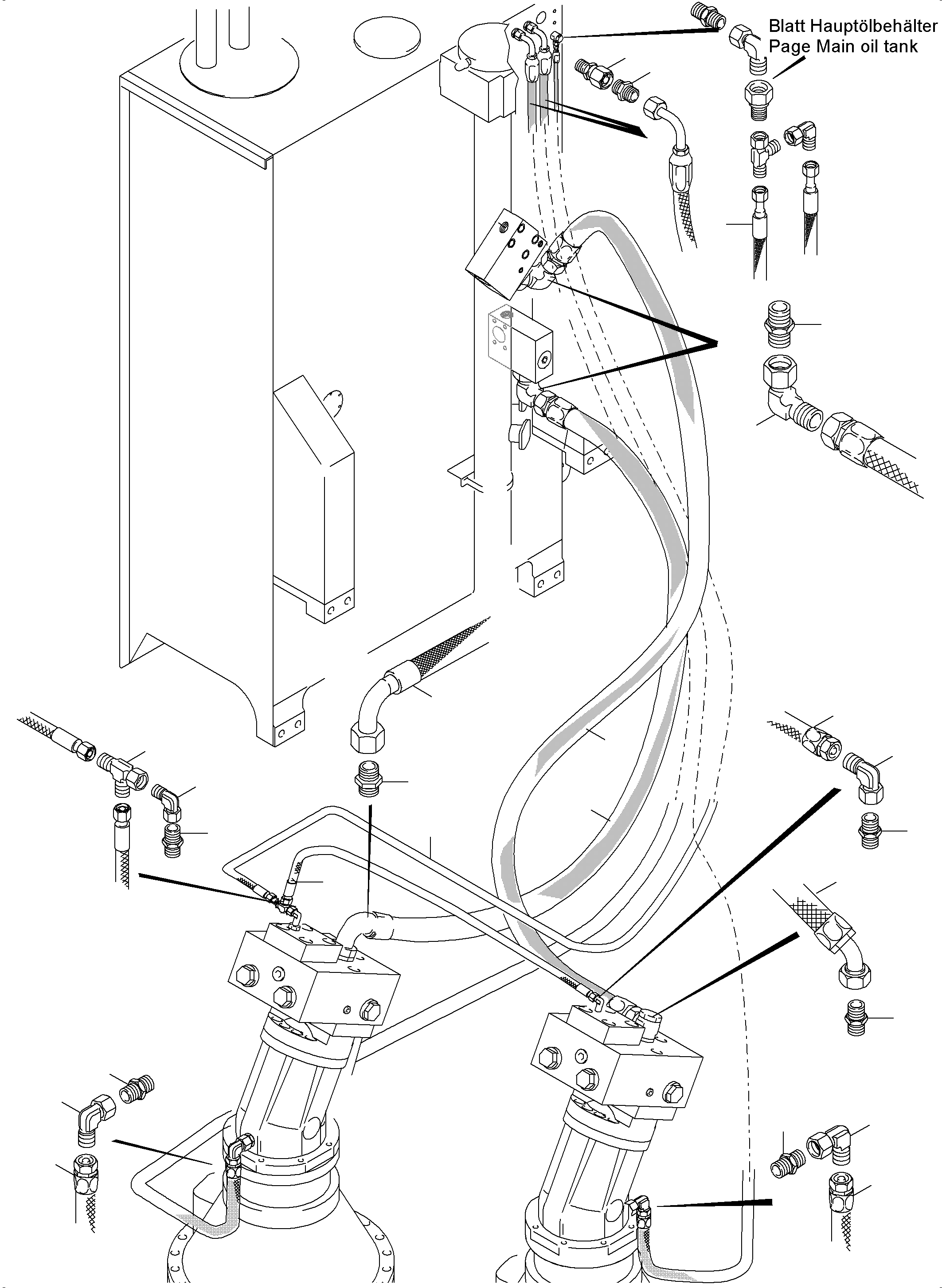 Blatt Hauptölbehälter
Page Main oil tank