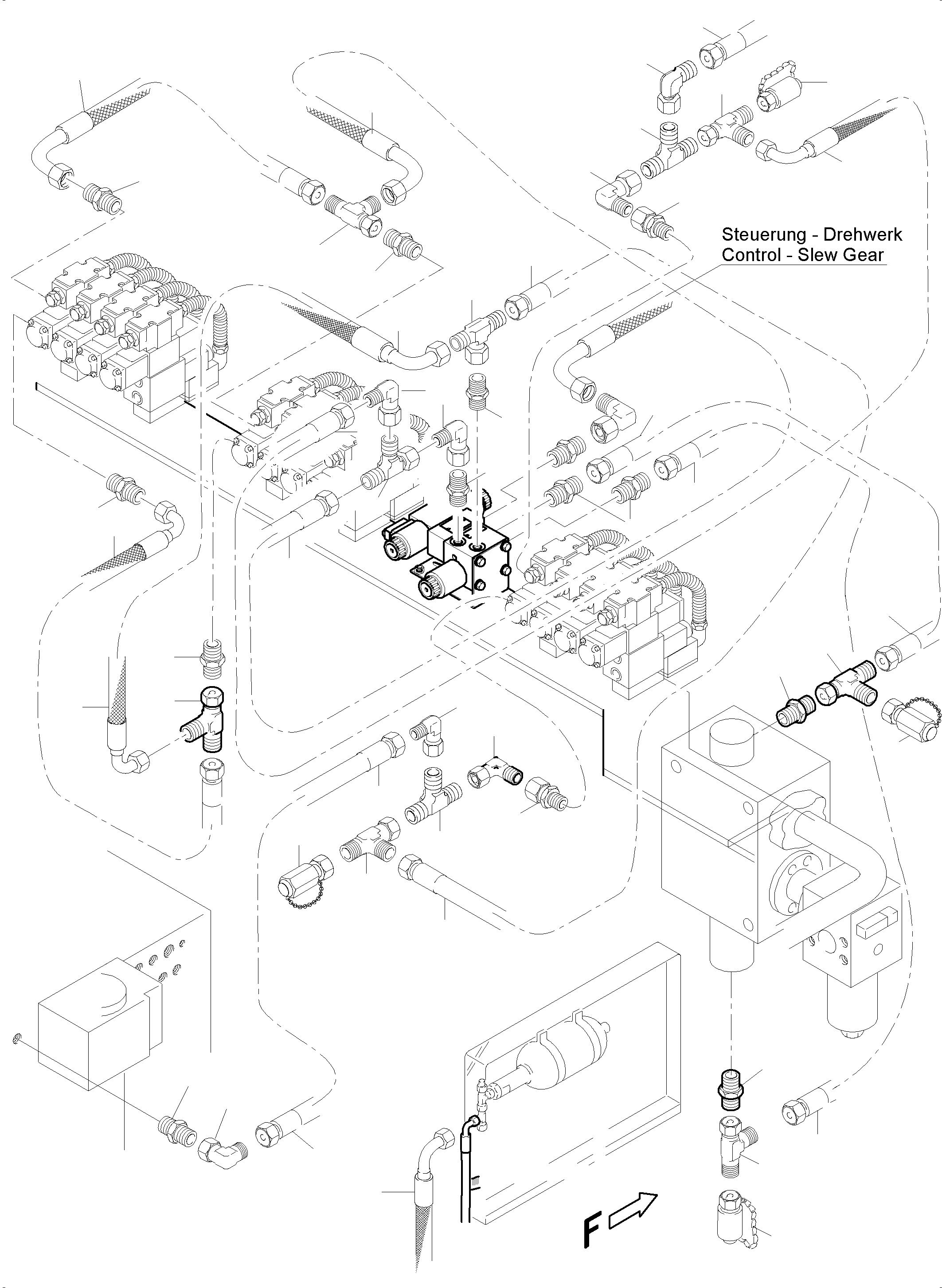 Steuerung - Drehwerk
Control - Slew Gear

F