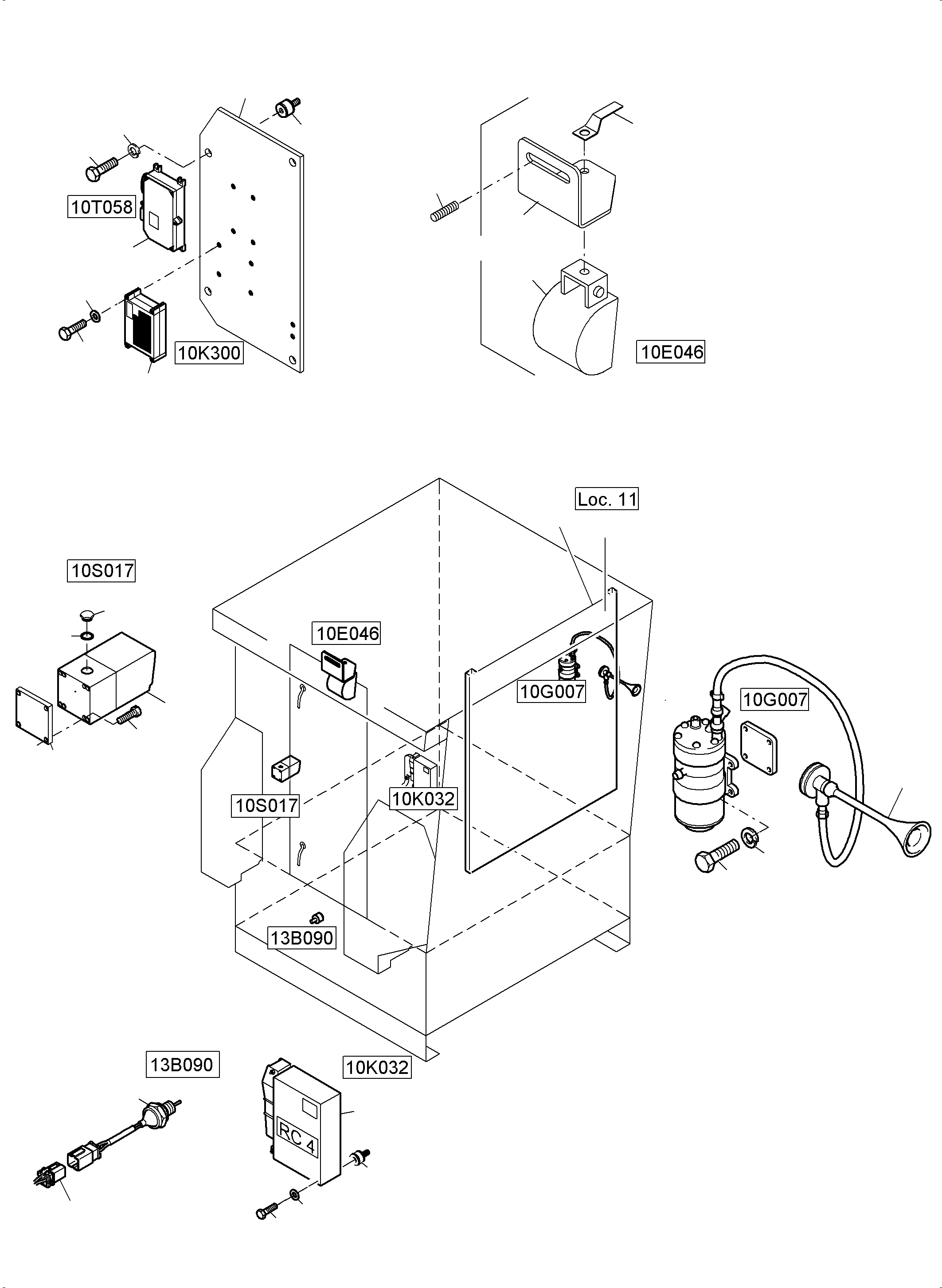 10T058

10K300

10E046

Loc. 11

10S017

10E046

10G007

10G007

10S017

10K032

13B090

13B090

10K032

RC 4