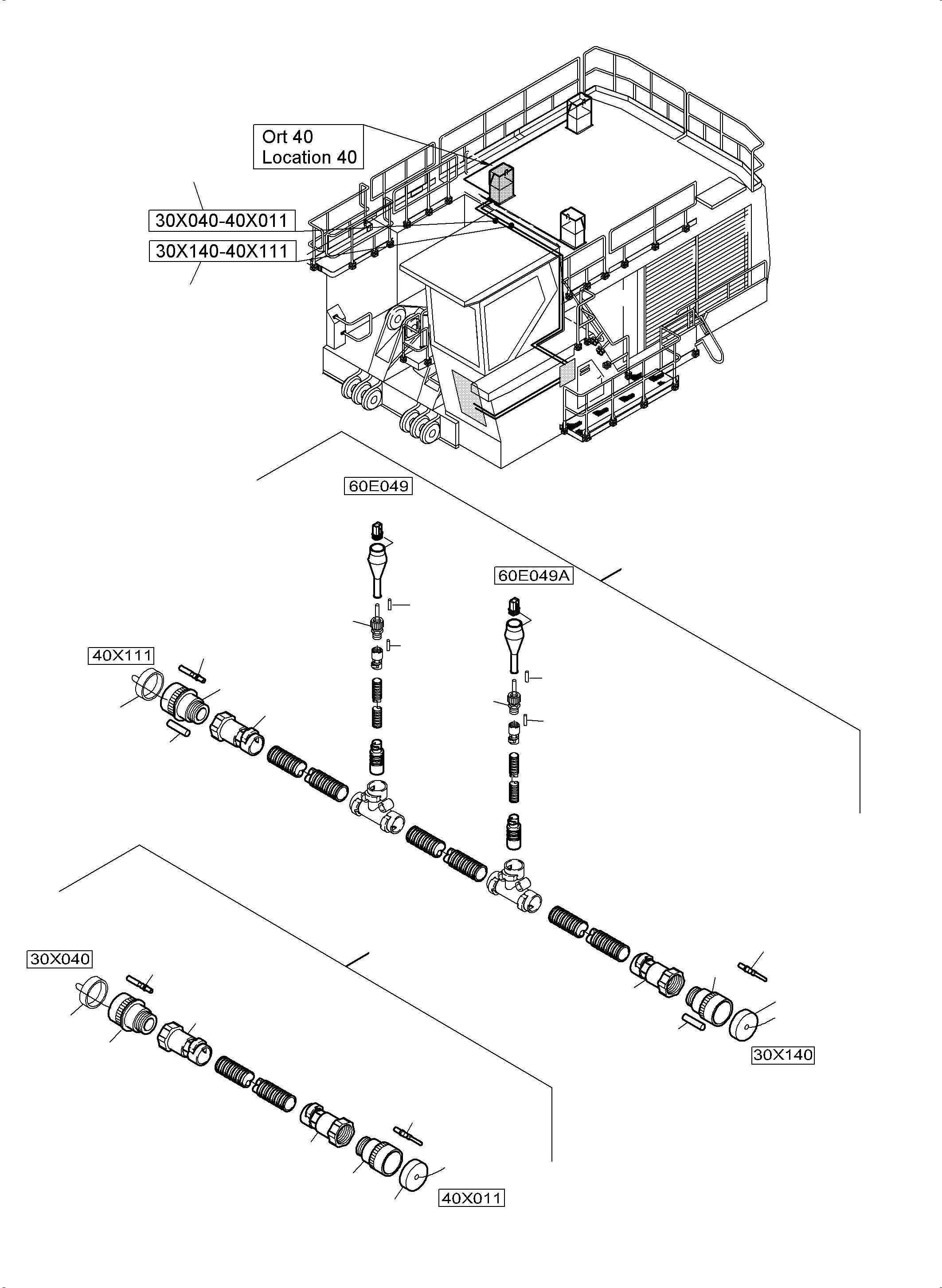 Ort 40
Location 40

30X040-40X011
30X140-40X111

60E049

60E049A

40X111

30X040

30X140

40X011