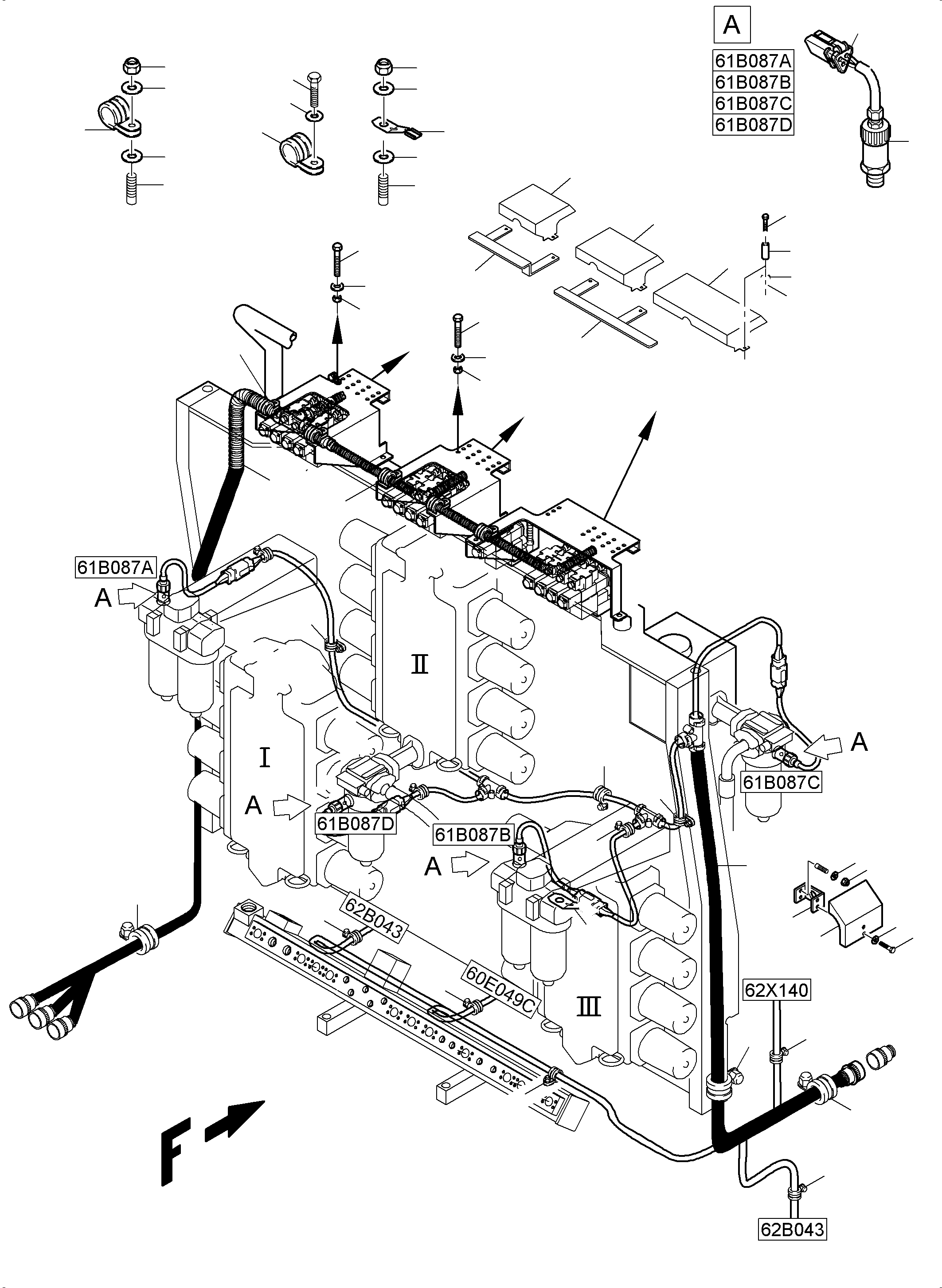 A
61B087A
61B087B
61B087C
61B087D

61B087A
A
II
I
A
61B087D
61B087B
A
A
61B087C
62B043
60E049C
III
62X140
F
62B043