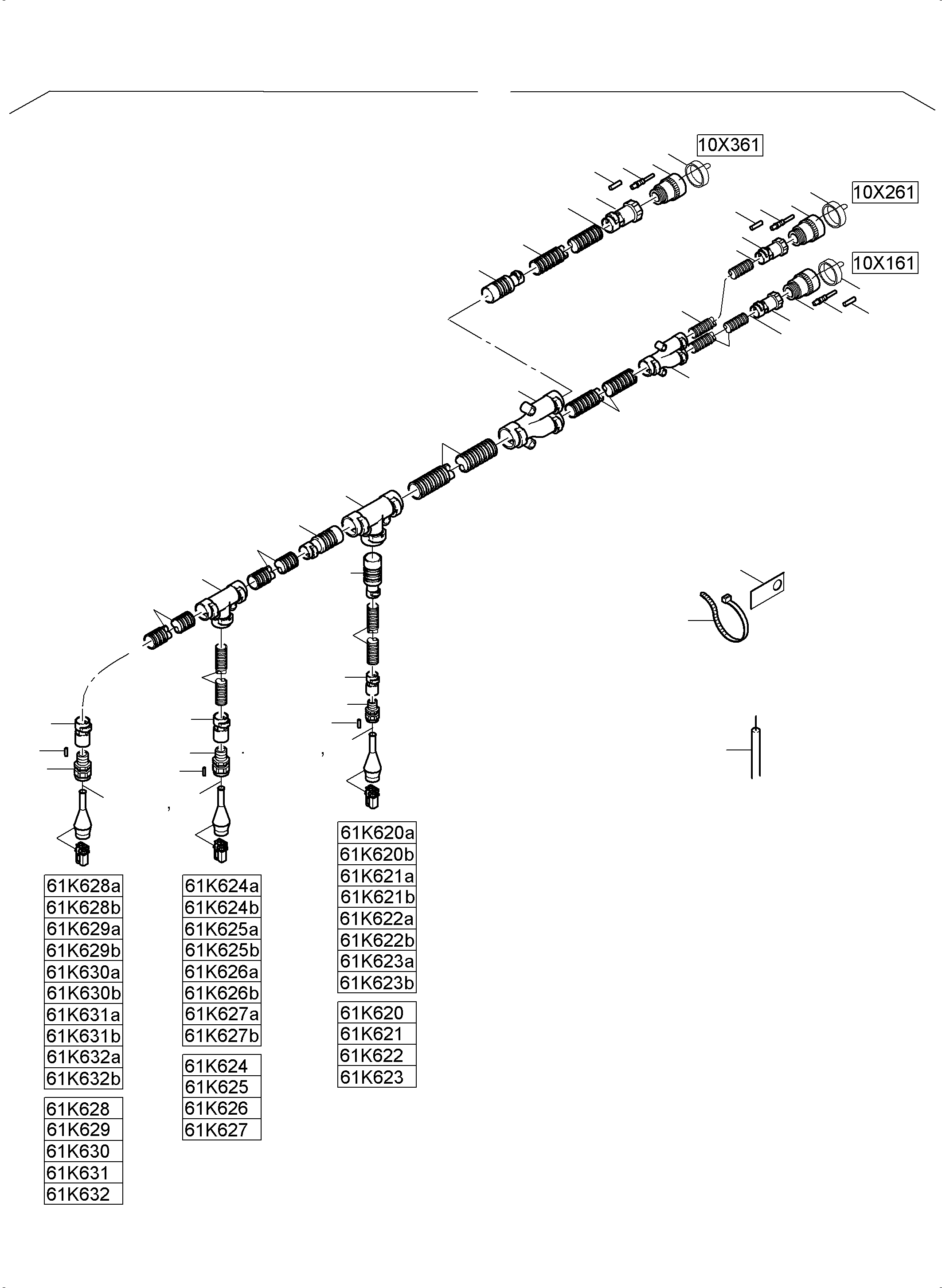 10X361

10X261

10X161

61K628a
61K628b
61K629a
61K629b
61K630a
61K630b
61K631a
61K631b
61K632a
61K632b

61K628
61K629
61K630
61K631
61K632

61K624a
61K624b
61K625a
61K625b
61K626a
61K626b
61K627a
61K627b

61K624
61K625
61K626
61K627

61K620a
61K620b
61K621a
61K621b
61K622a
61K622b
61K623a
61K623b

61K620
61K621
61K622
61K623