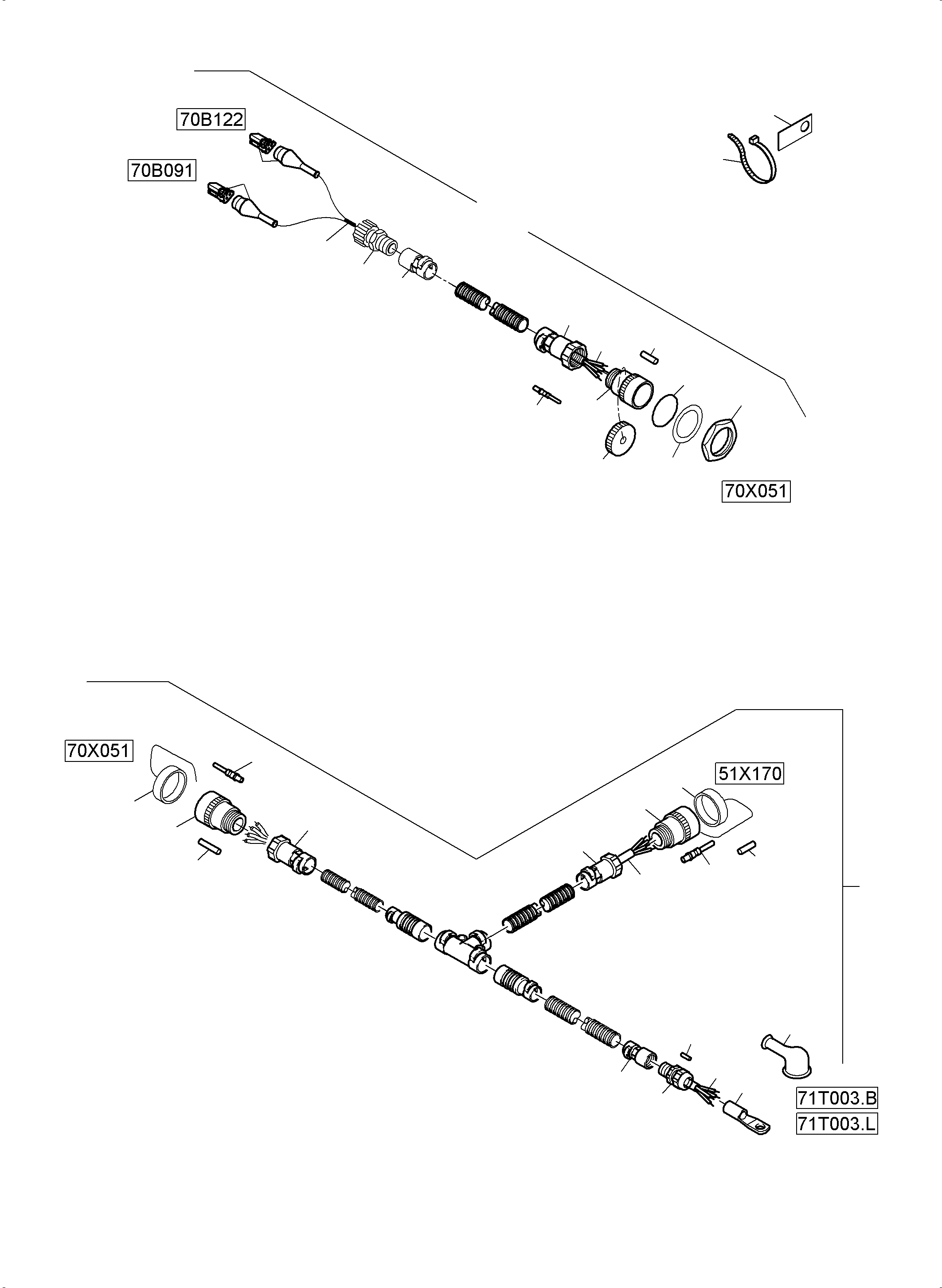 70B122

70B091

70X051

70X051

51X170

71T003.B

71T003.L