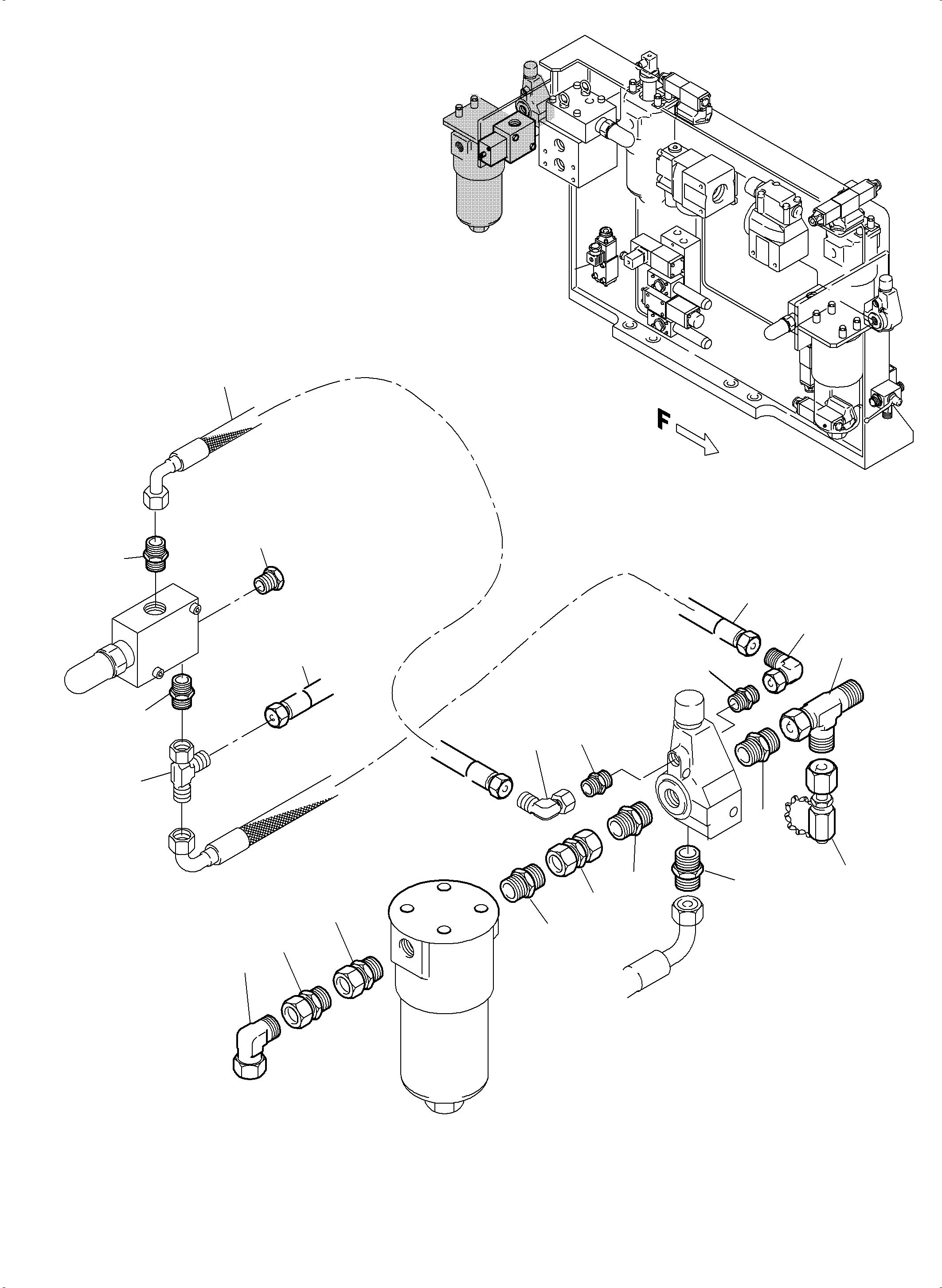 F