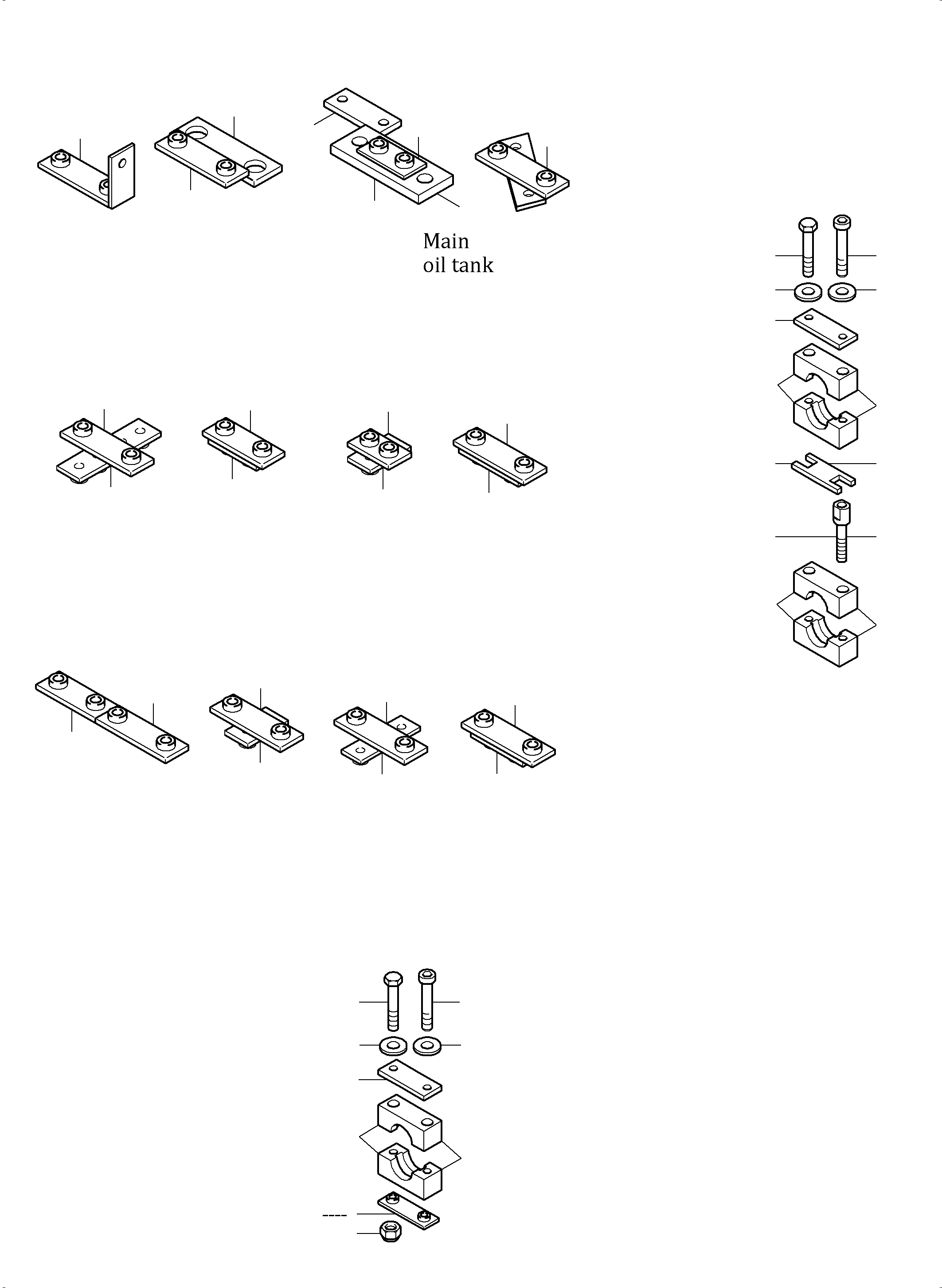 Main
oil tank