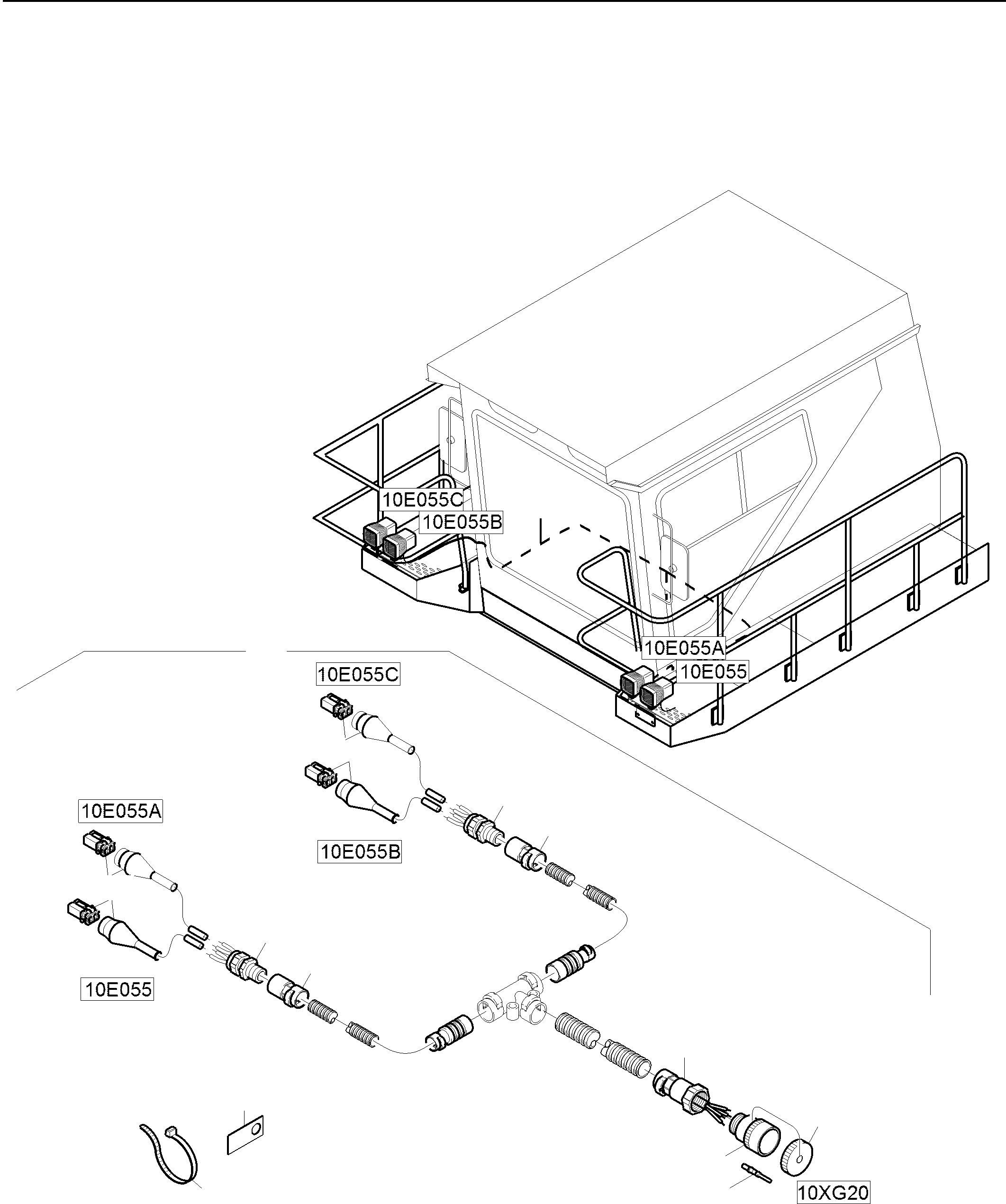 10E055C
10E055B
10E055A
10E055
10E055C
10E055A
10E055B
10E055
10XG20