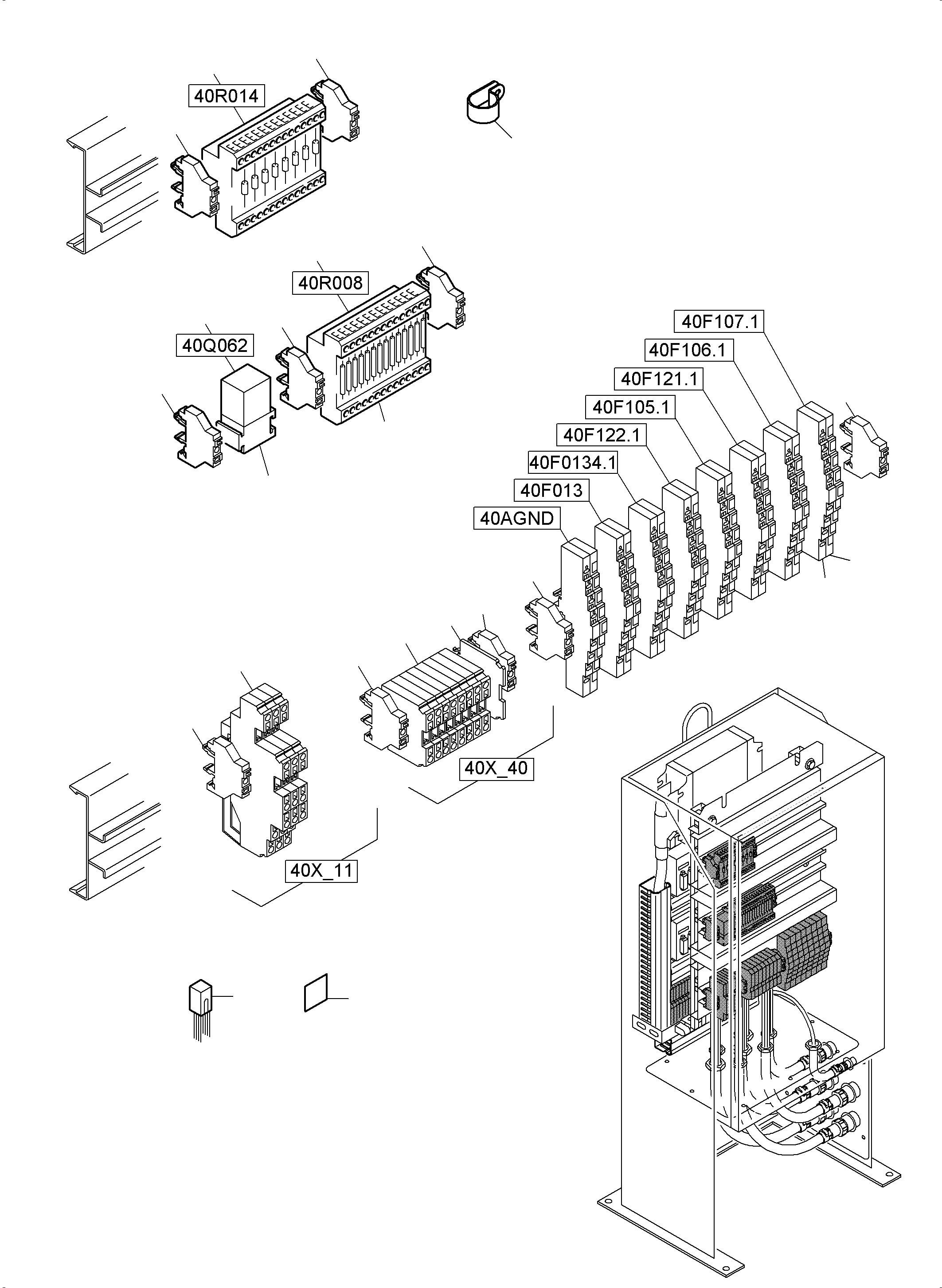 40R014

40R008

40Q062

40F107.1

40F106.1

40F121.1

40F105.1

40F122.1

40F0134.1

40F013

40AGND

40X_40

40X_11