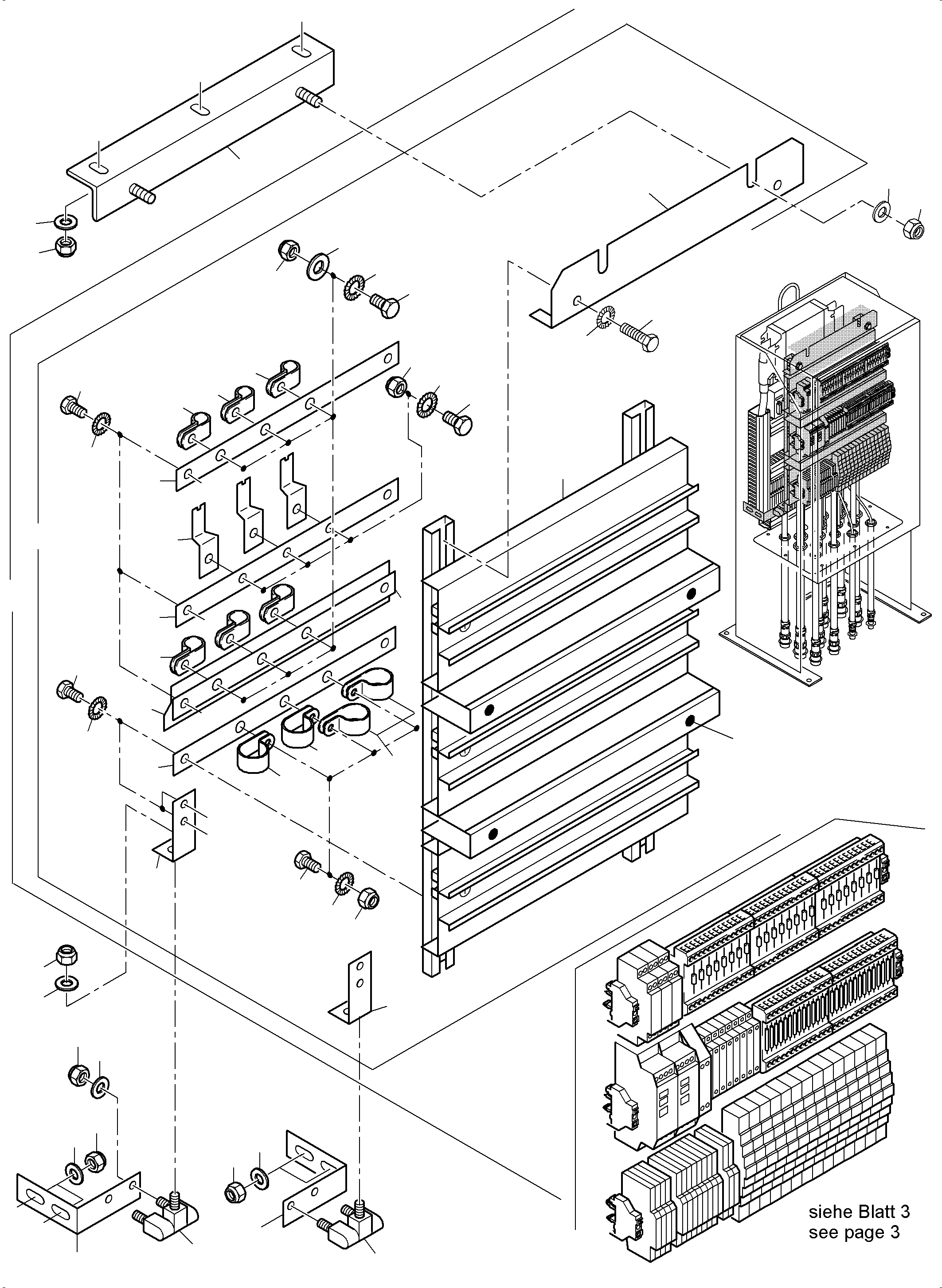 siehe Blatt 3
see page 3