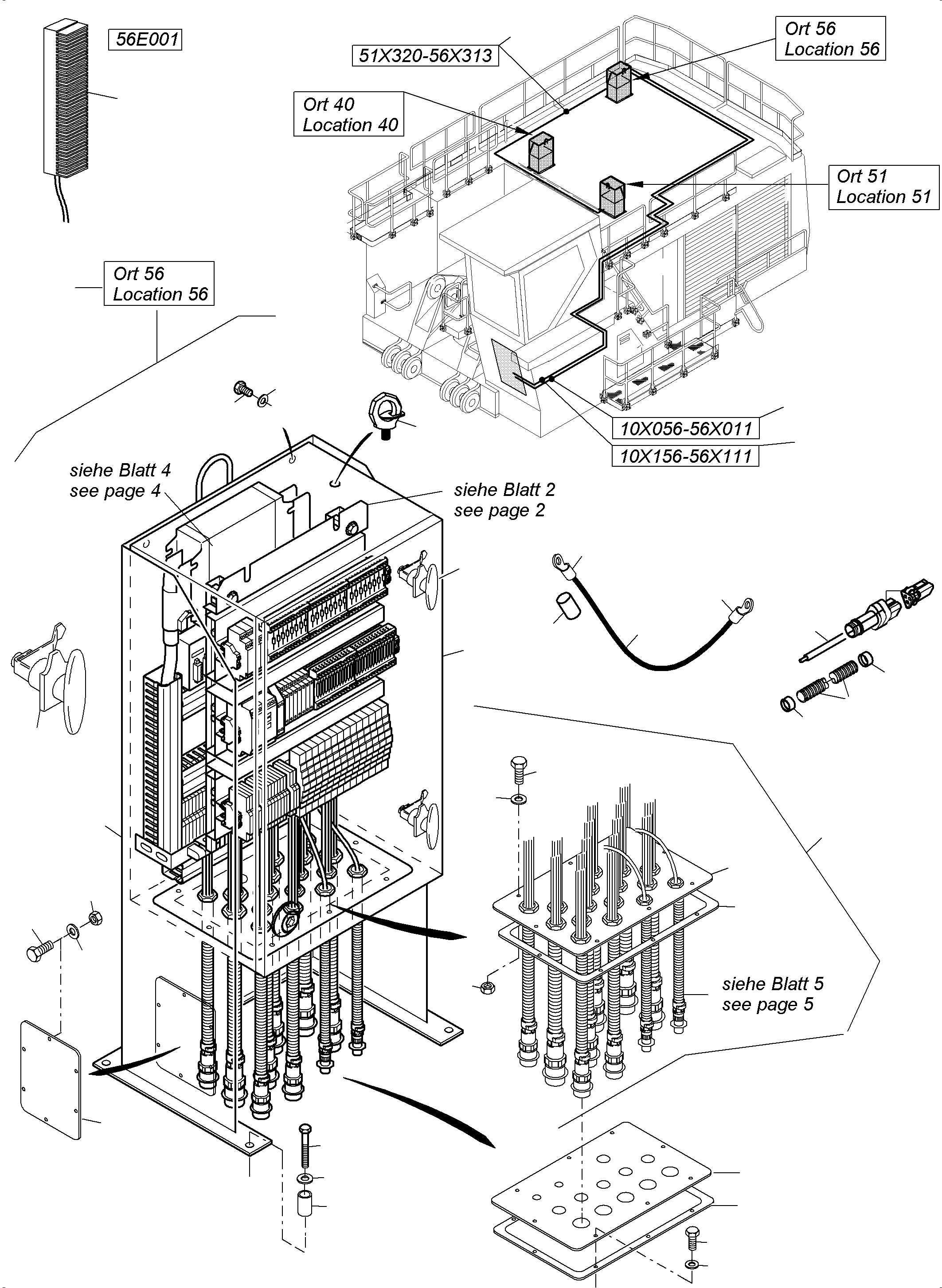 56E001

51X320-56X313

Ort 56
Location 56

Ort 40
Location 40

Ort 51
Location 51

Ort 56
Location 56

10X056-56X011

10X156-56X111

siehe Blatt 4
see page 4

siehe Blatt 2
see page 2

siehe Blatt 5
see page 5