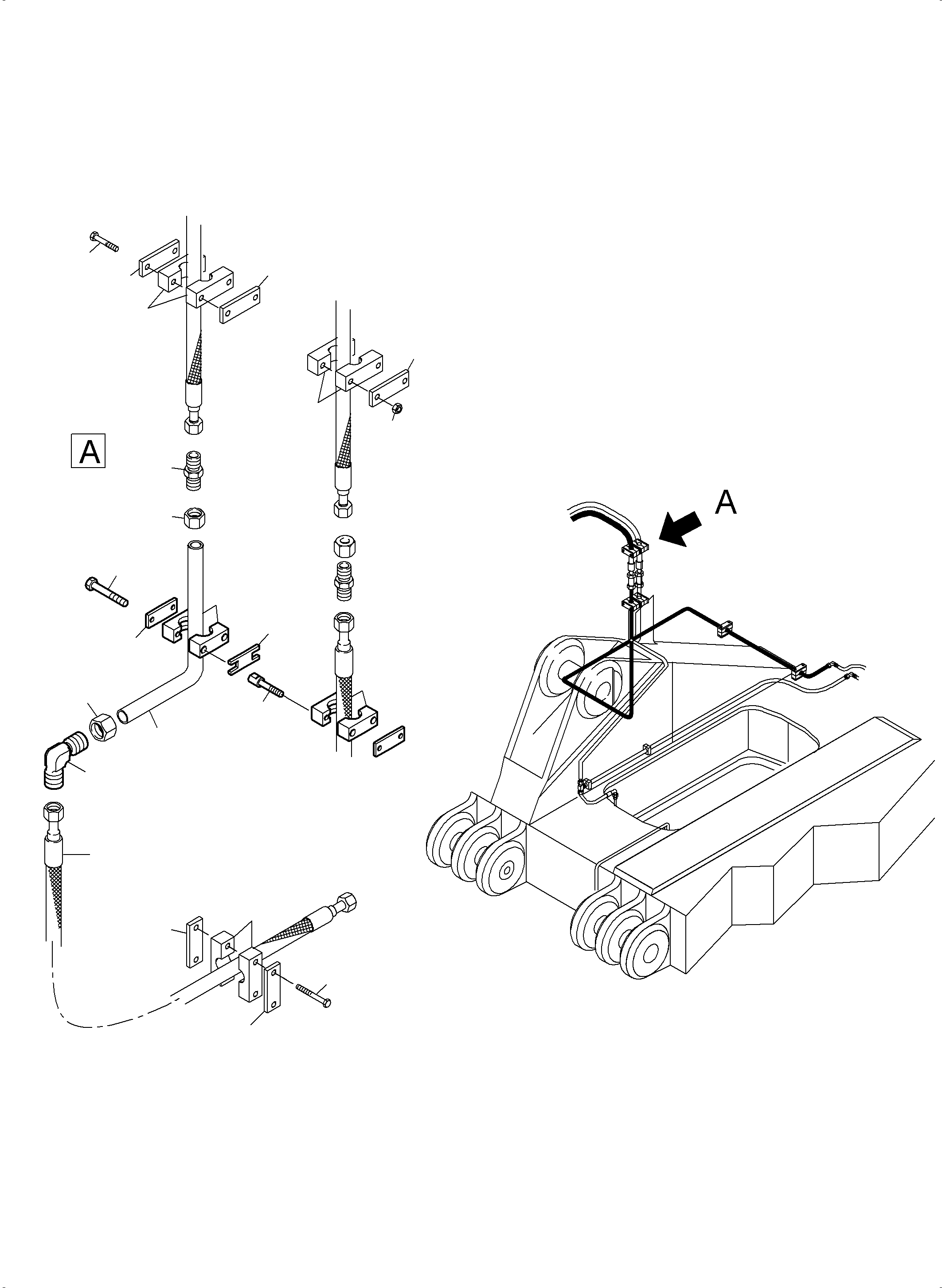 A

A