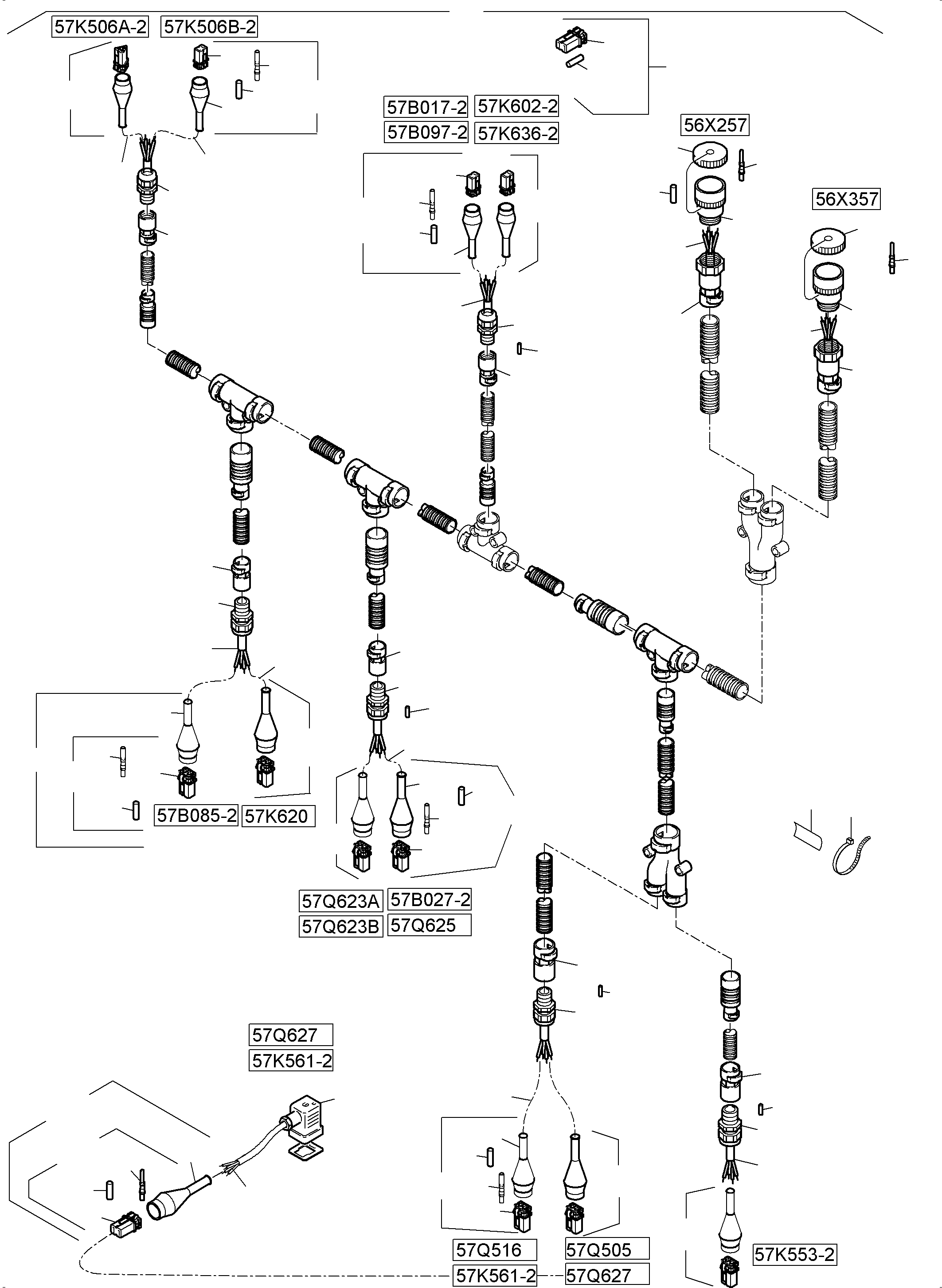 57K506A-2
57K506B-2
57B017-2
57K602-2
57B097-2
57K636-2
56X257
56X357
57B085-2
57K620
57Q623A
57B027-2
57Q623B
57Q625
57Q627
57K561-2
57Q516
57Q505
57K561-2
57Q627
57K553-2