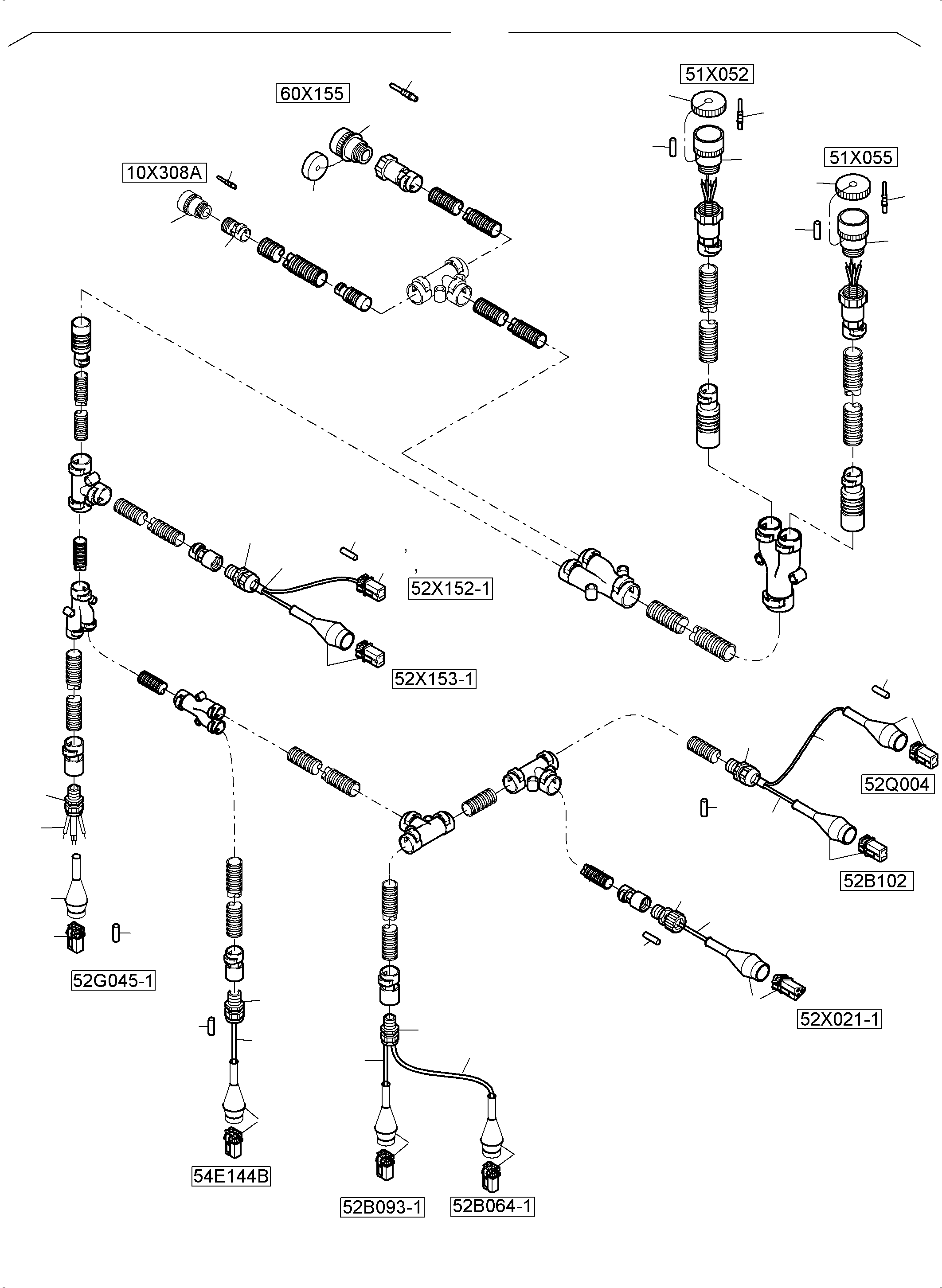 60X155

51X052

10X308A

51X055

52X152-1

52X153-1

52Q004

52B102

52G045-1

52X021-1

54E144B

52B093-1

52B064-1