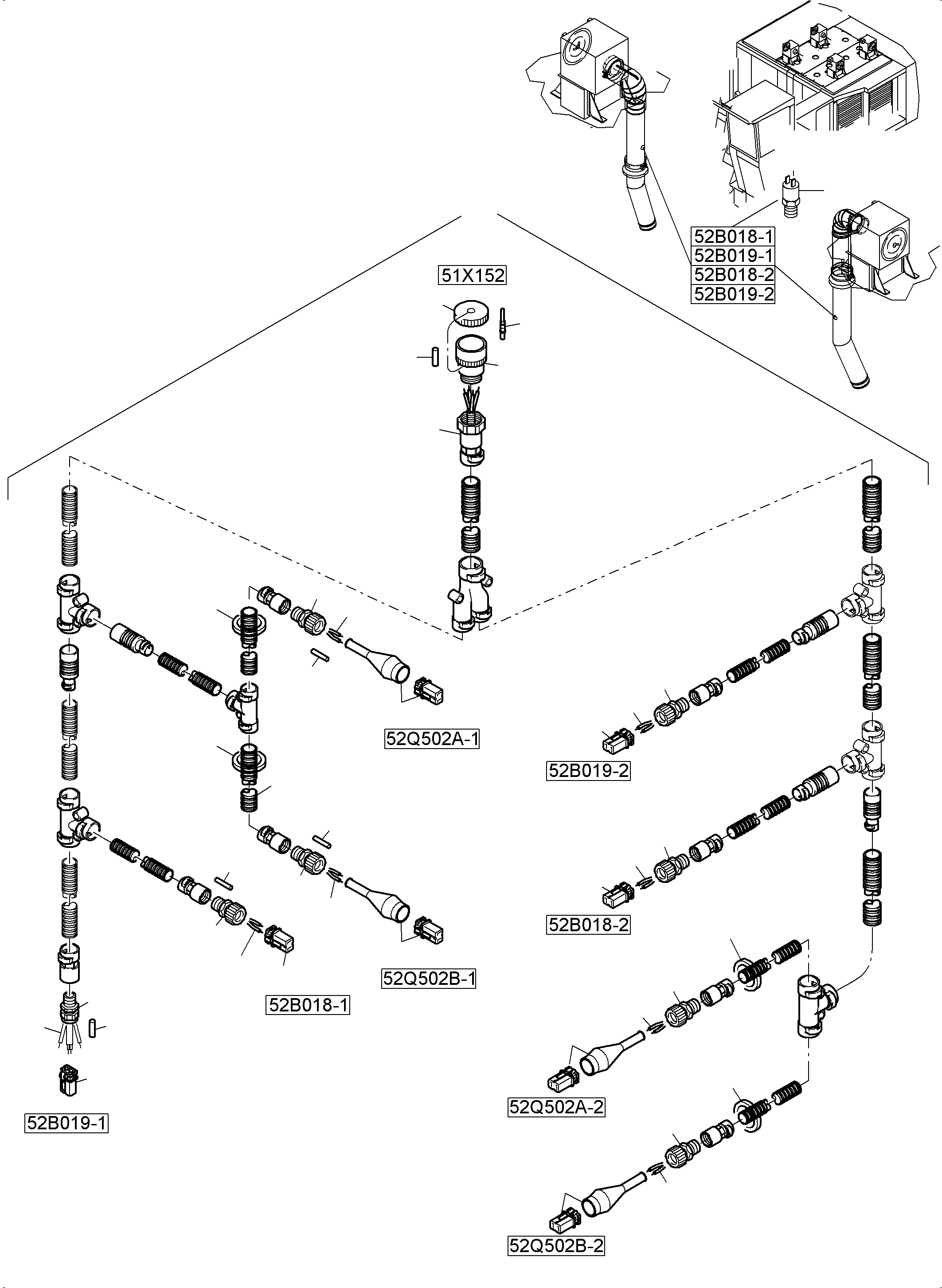 52B018-1
52B019-1
52B018-2
52B019-2

51X152

52Q502A-1

52B019-2

52B018-2

52Q502B-1

52B018-1

52Q502A-2

52B019-1

52Q502B-2