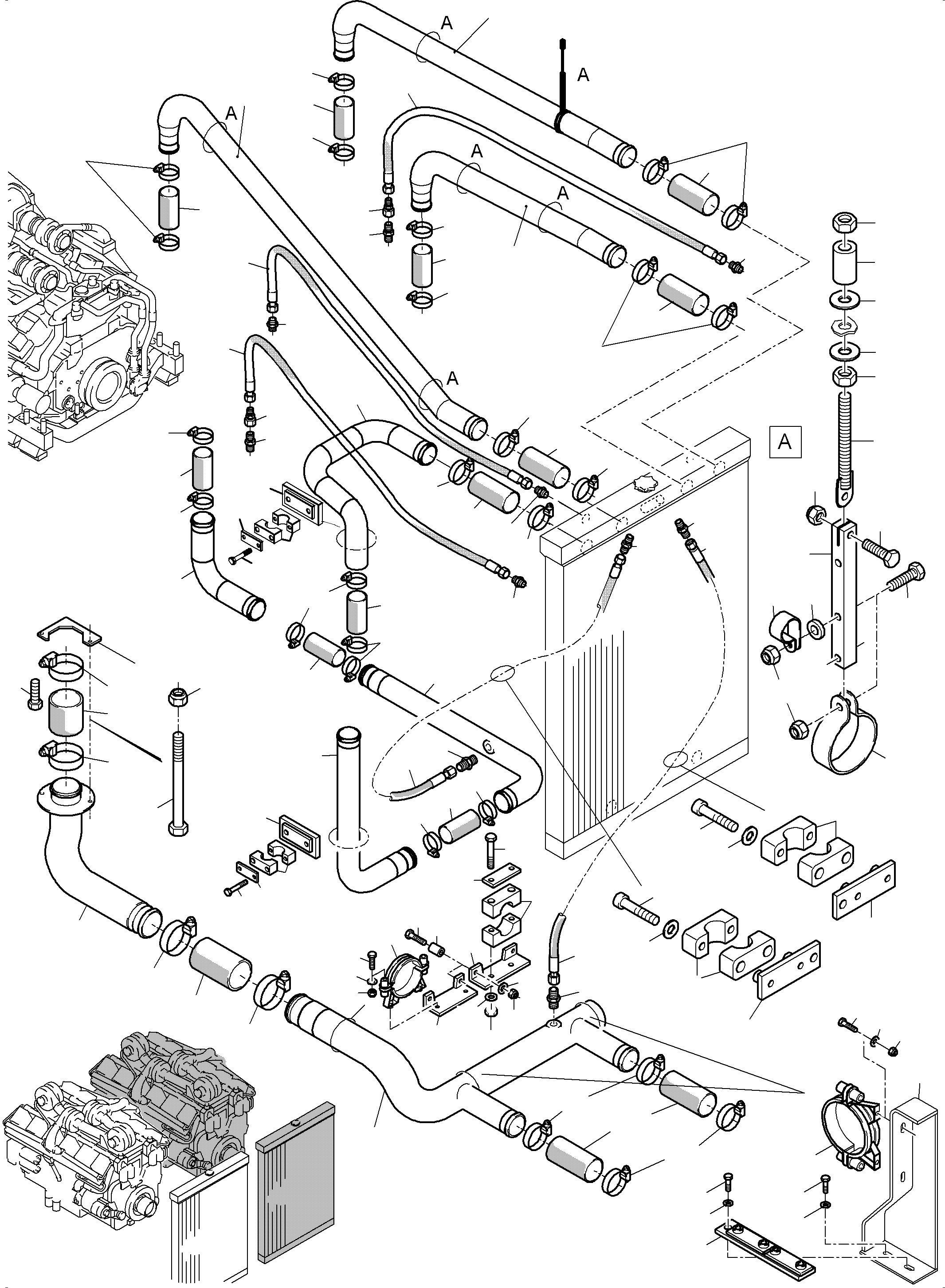 A
A
A
A
A
A
A