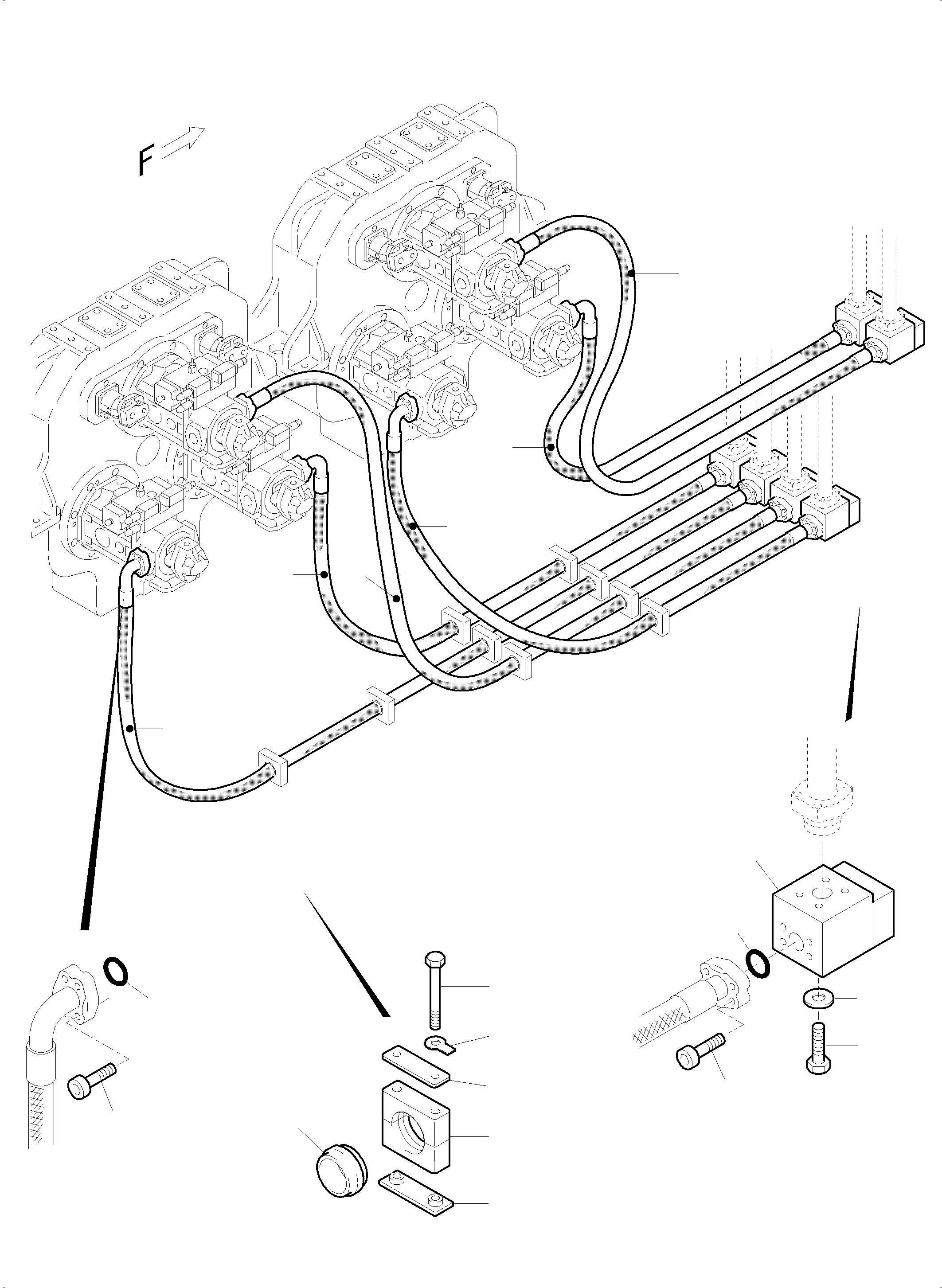 F