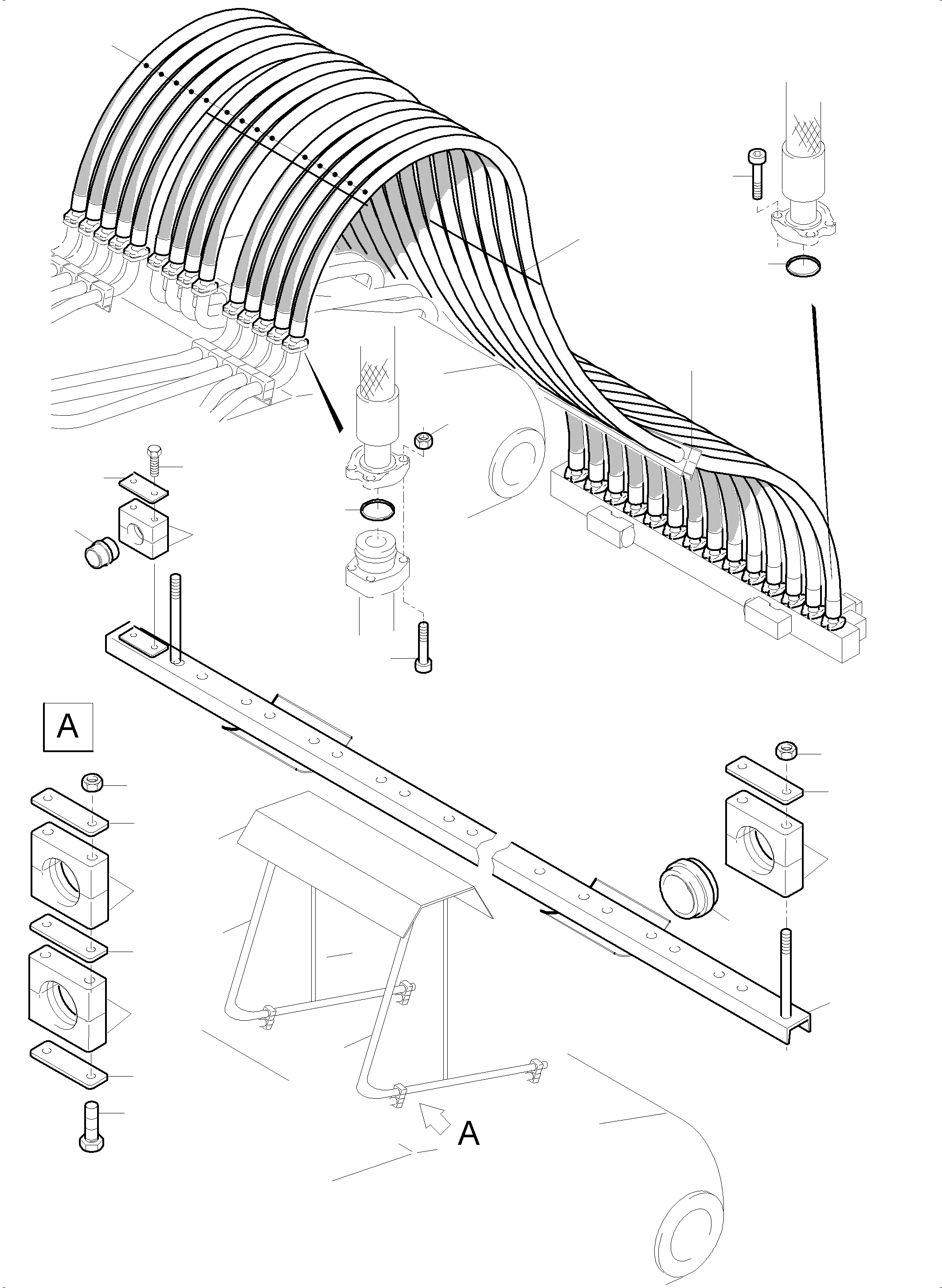 A

A