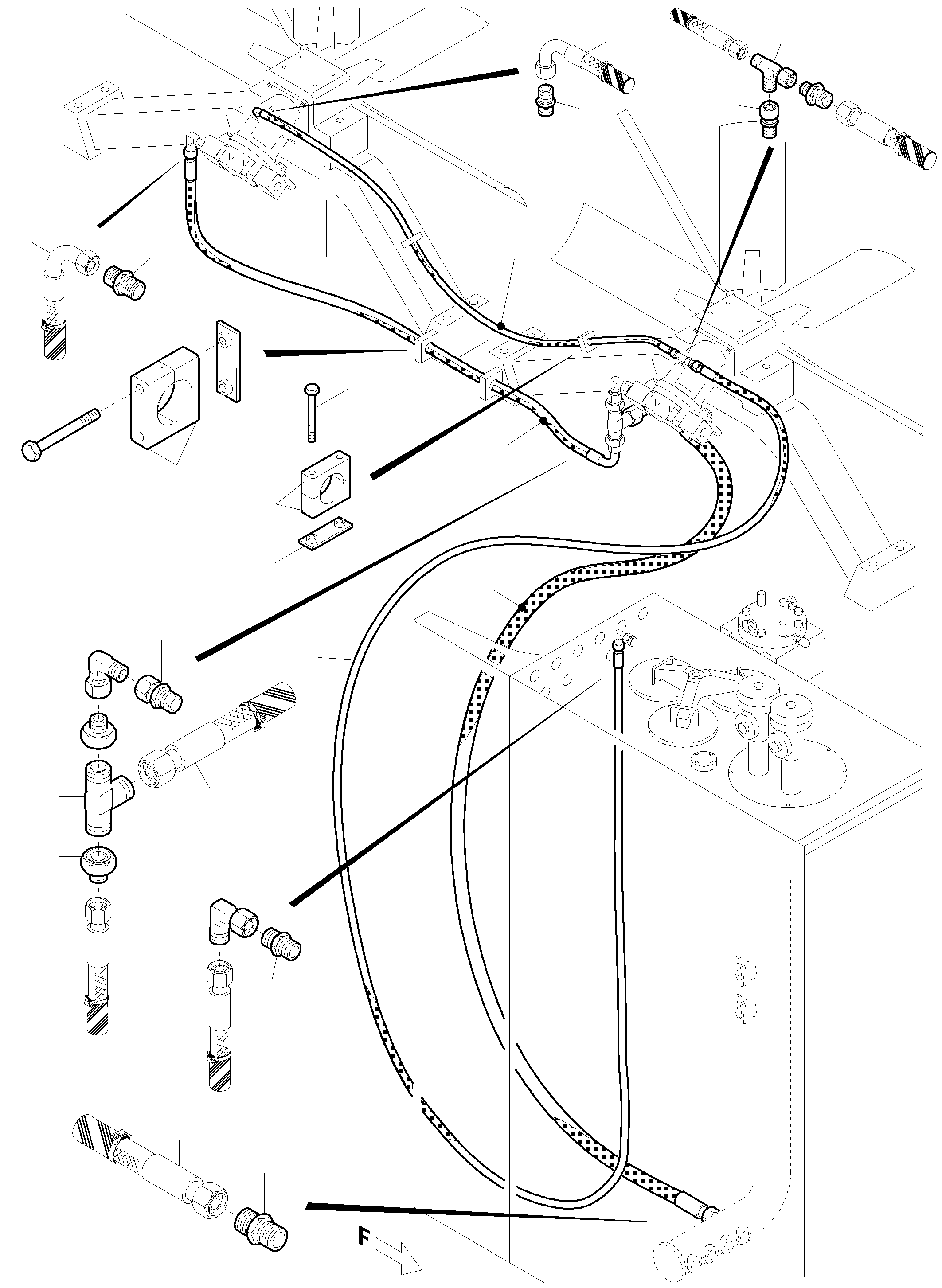 F