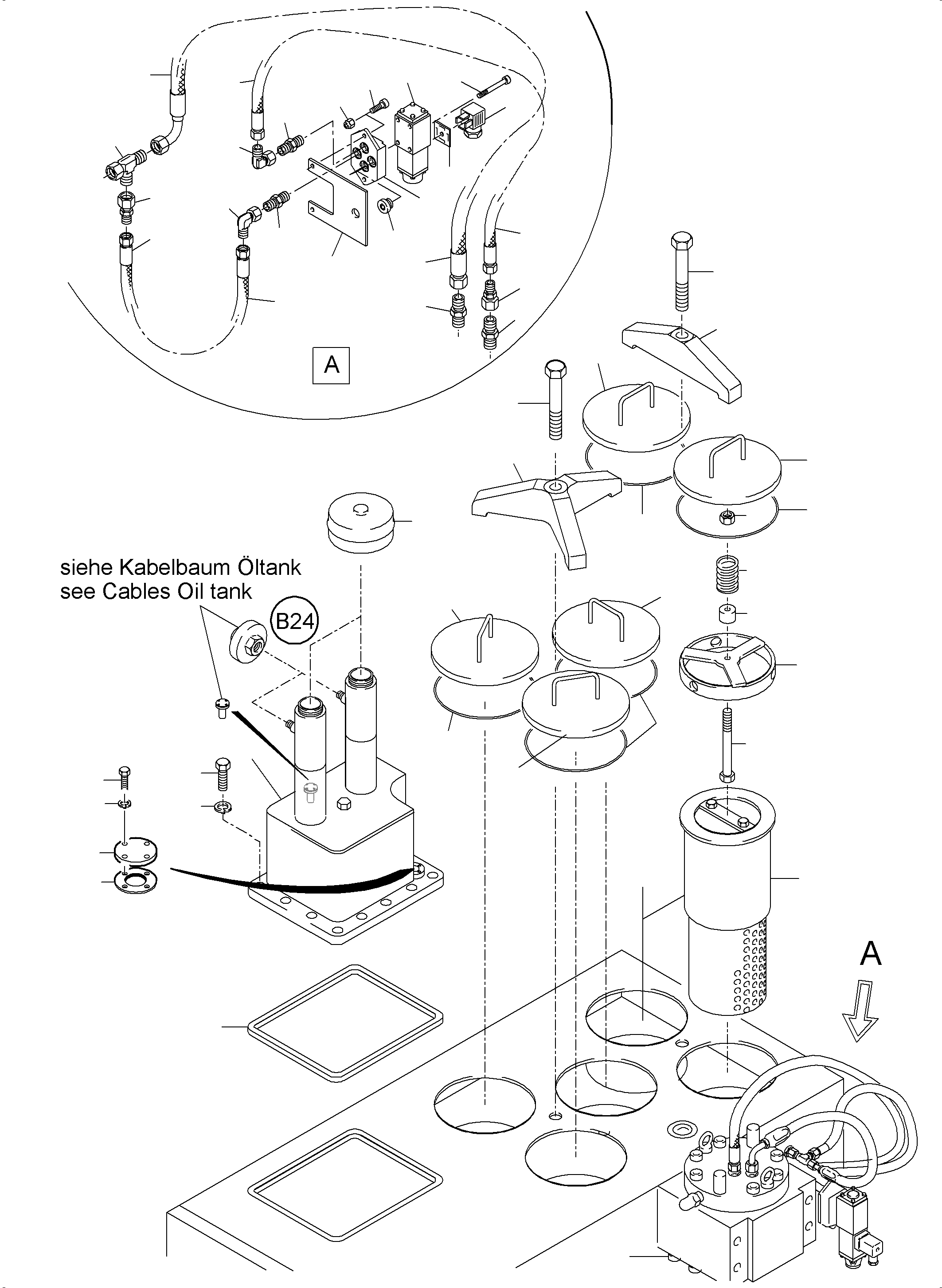 A

siehe Kabelbaum Öltank
see Cables Oil tank

B24

A