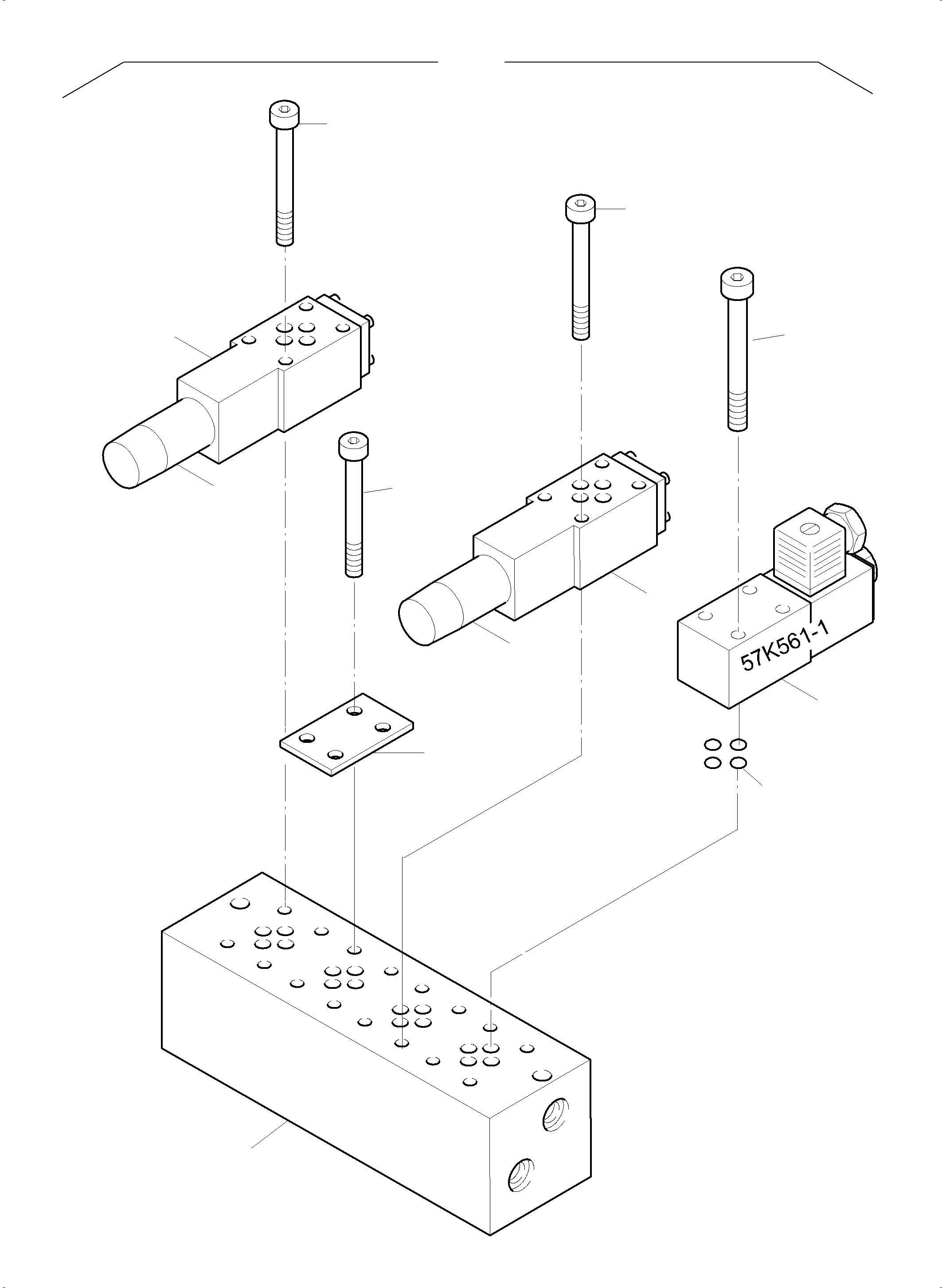 57K561-1