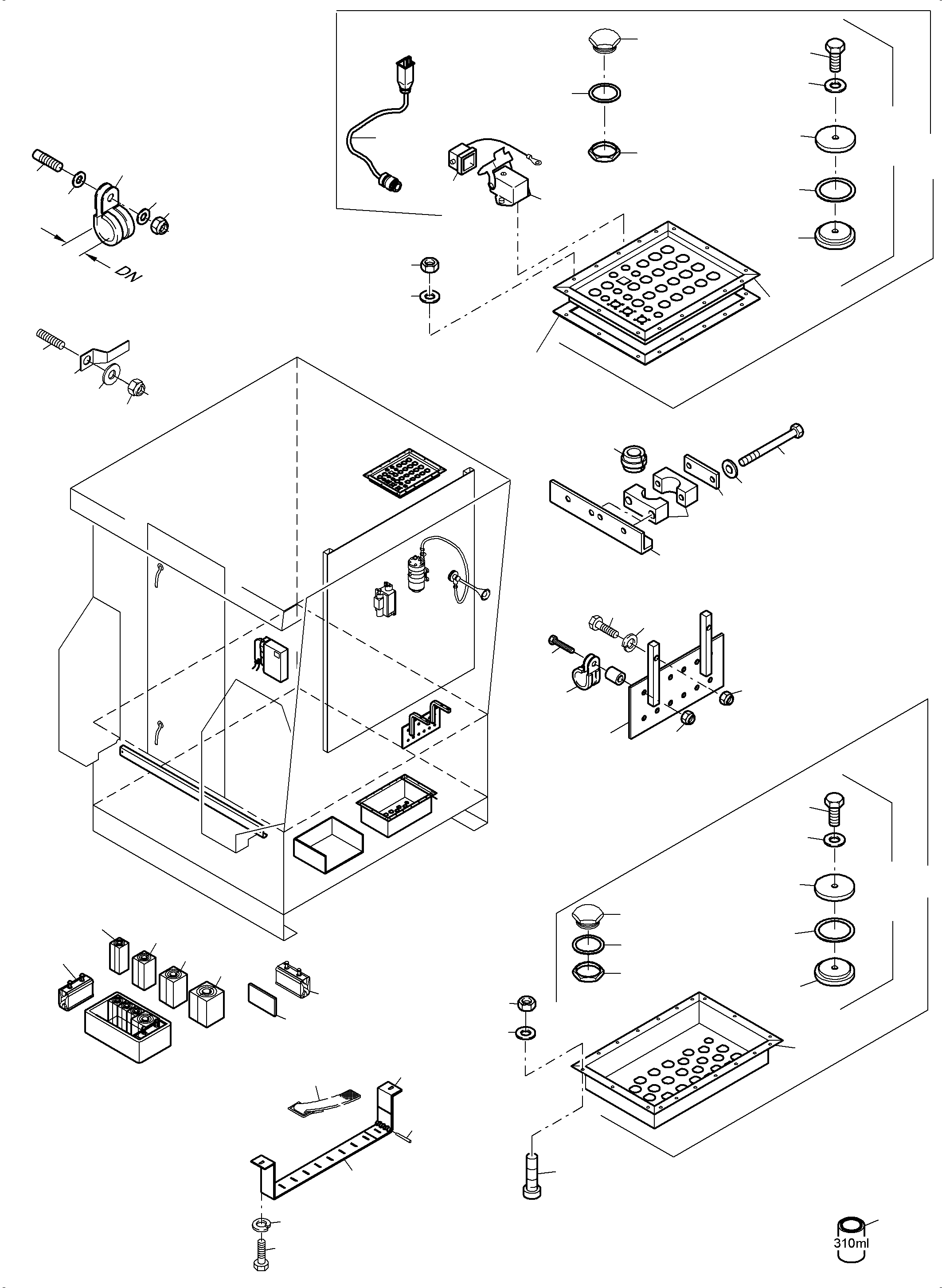 DN

310ml